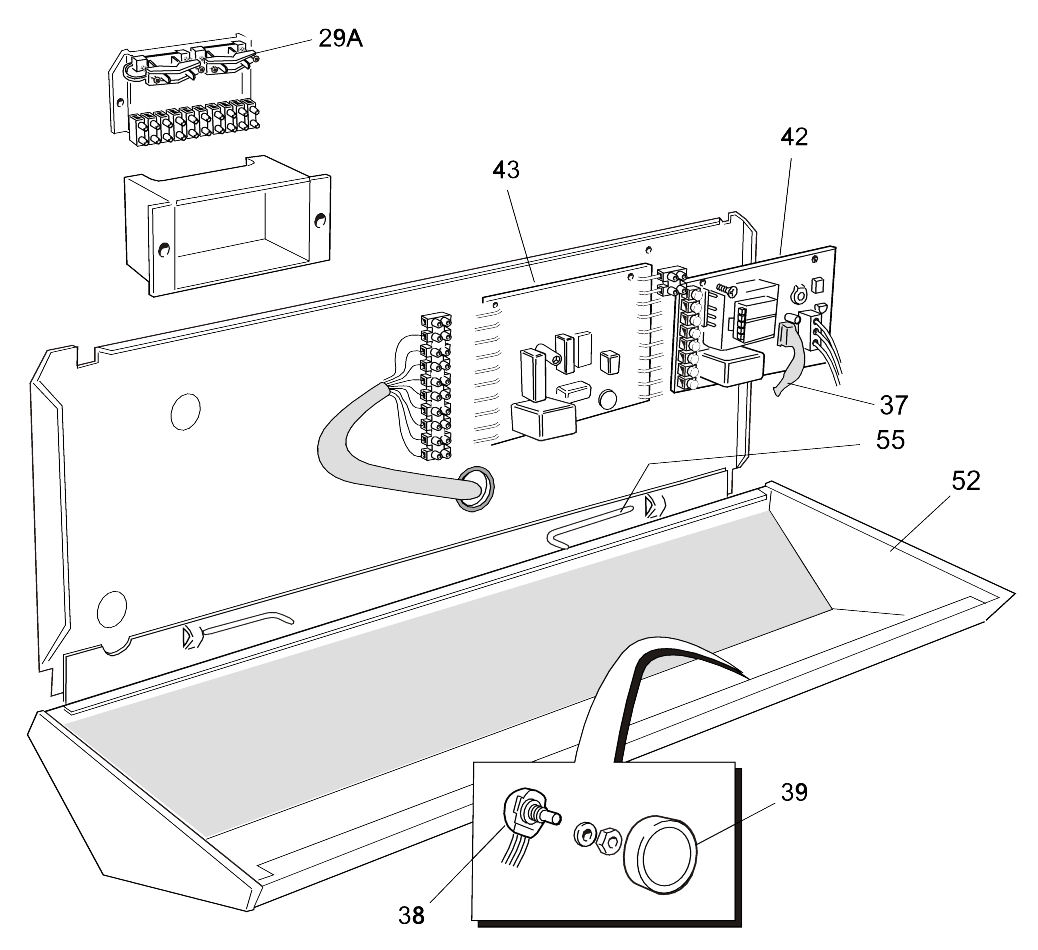 29A
43
42
37
55
52
39
38