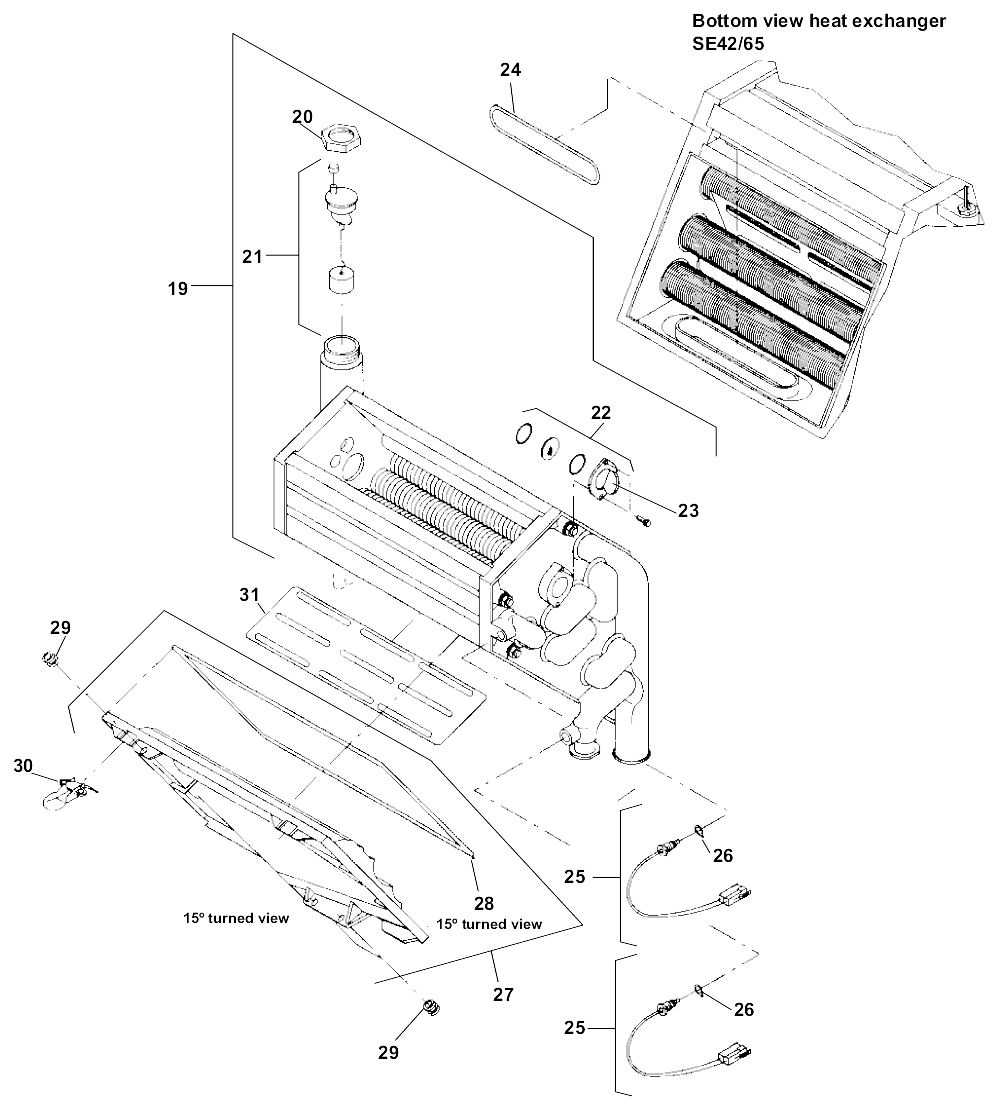 Bottom view heat exchanger SE42/65

24

20

21

19

22

23

31

29

30

28

15º turned view

15º turned view

27

29

25

26

25

26