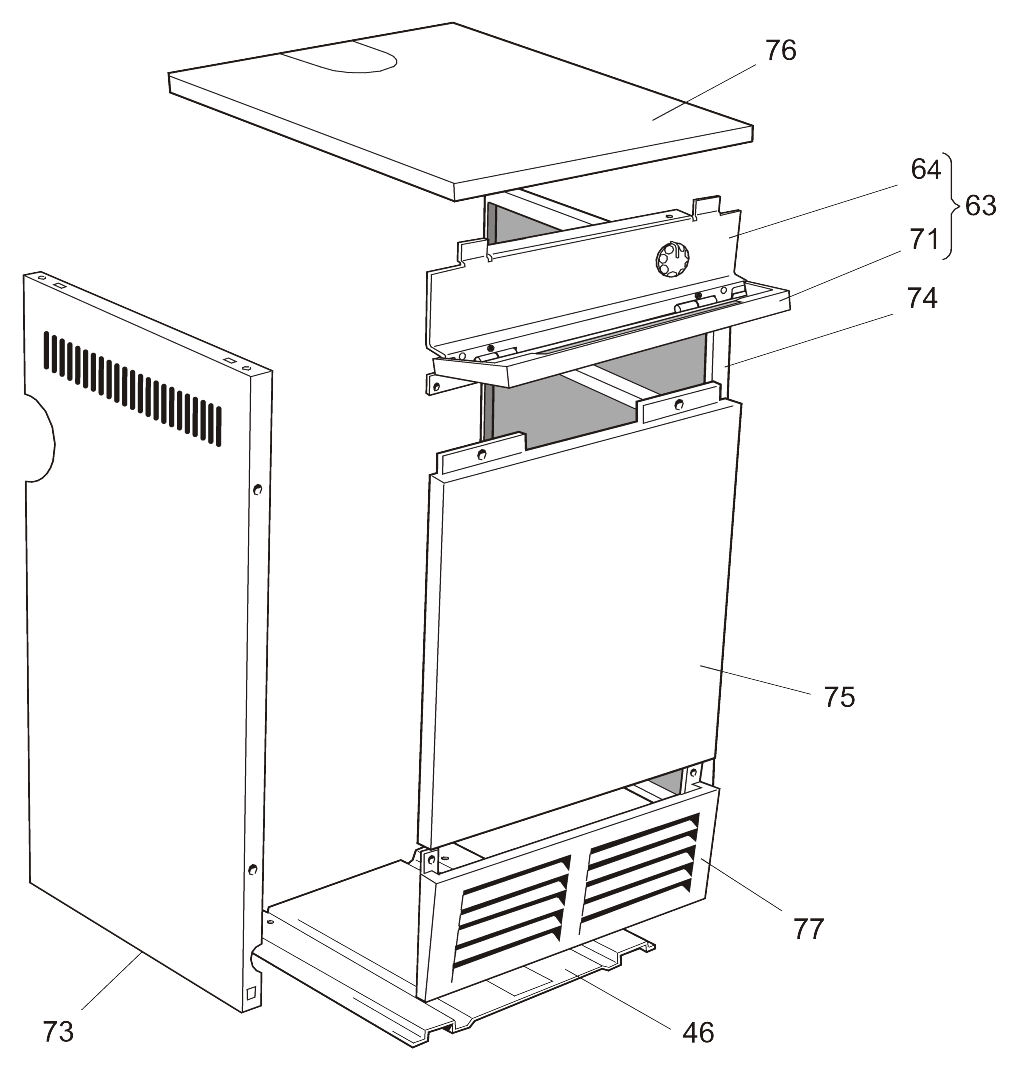 76
64
63
71
74
75
77
73
46