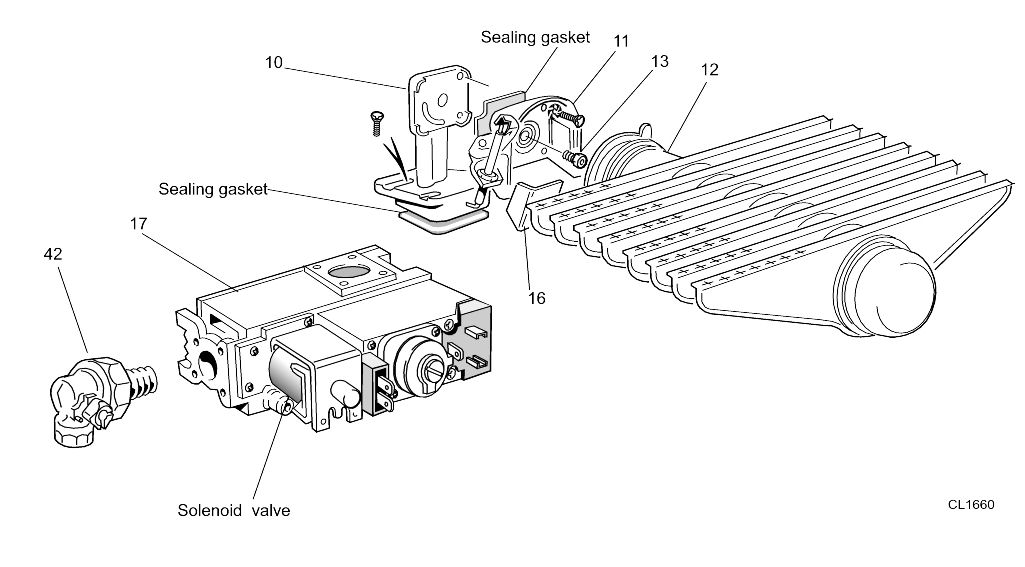 Sealing gasket
11
10
13
12
Sealing gasket
17
42
16
Solenoid valve
CL1660