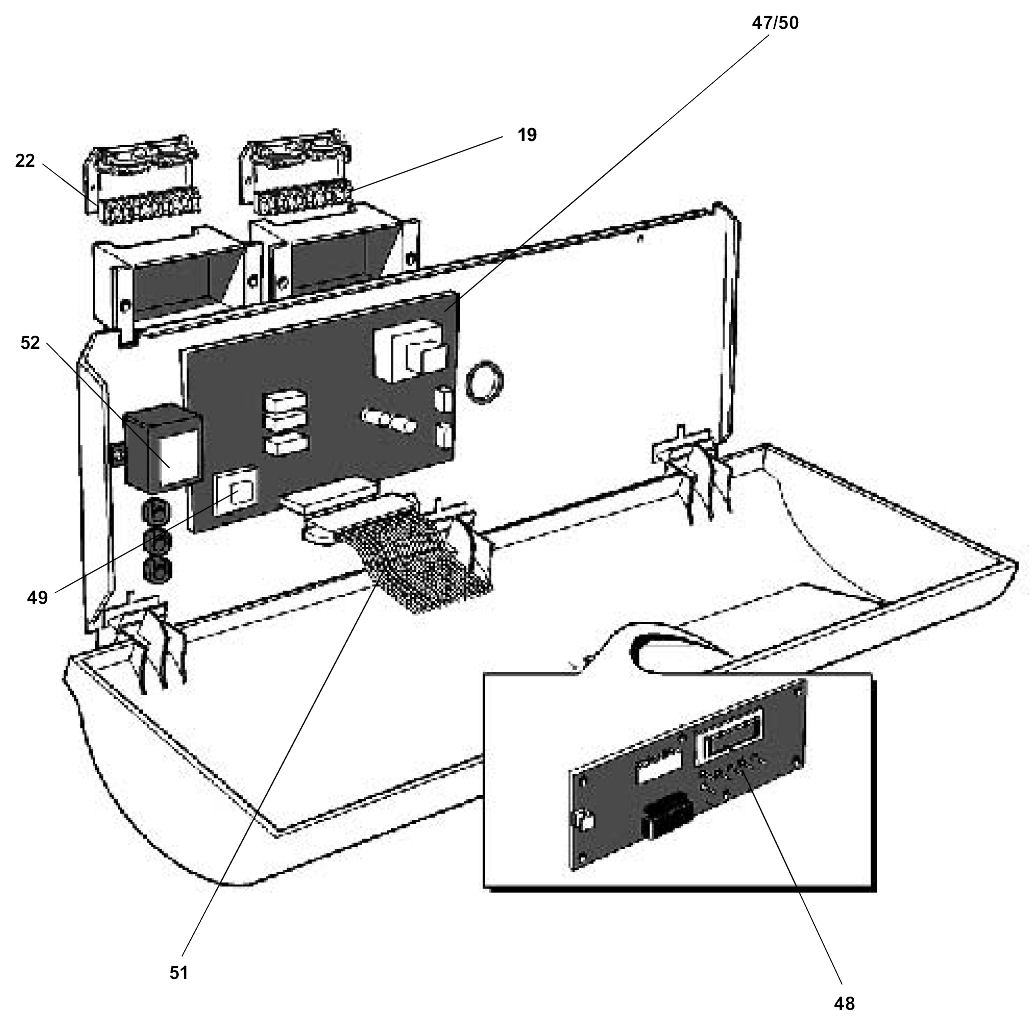 47/50

19

22

52

49

51

48