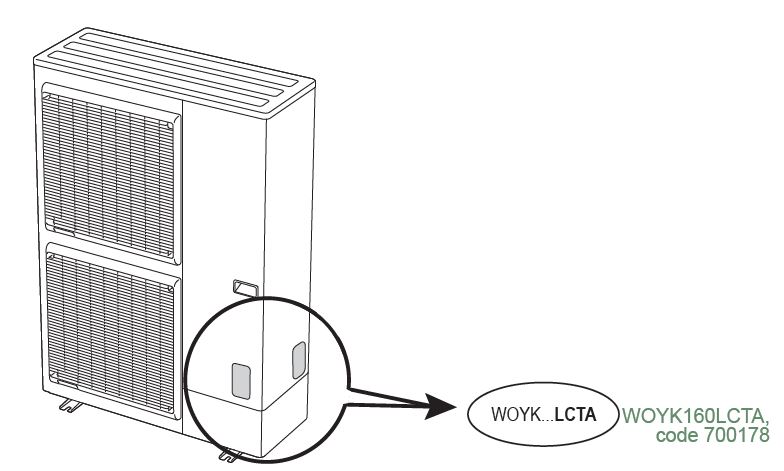 WOYK...LCTA

WOYK160LCTA, code 700178