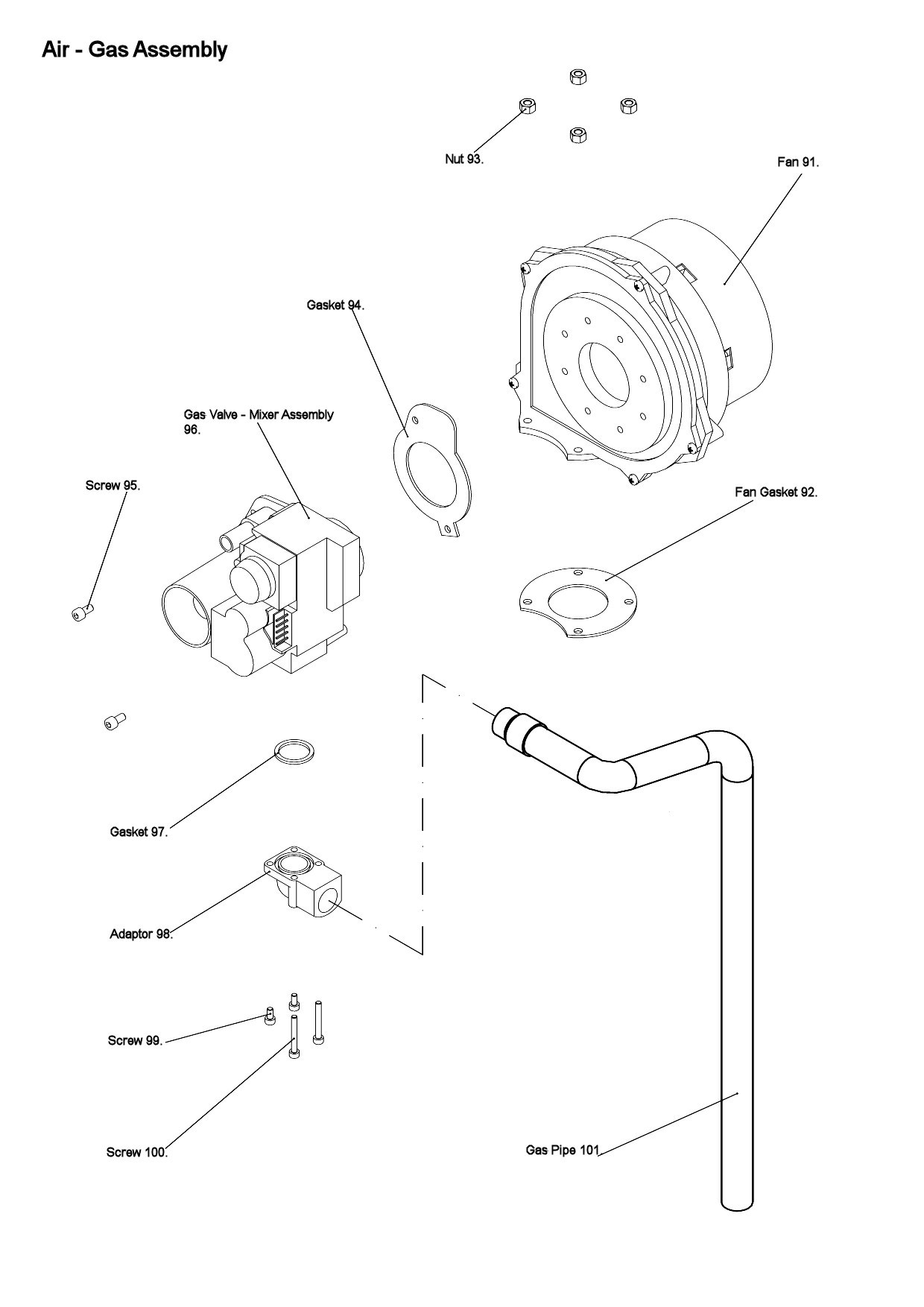 Air - Gas Assembly

Nut 93.

Fan 91.

Gasket 94.

Gas Valve - Mixer Assembly 96.

Screw 95.

Fan Gasket 92.

Gasket 97.

Adaptor 98.

Screw 99.

Screw 100.

Gas Pipe 101.