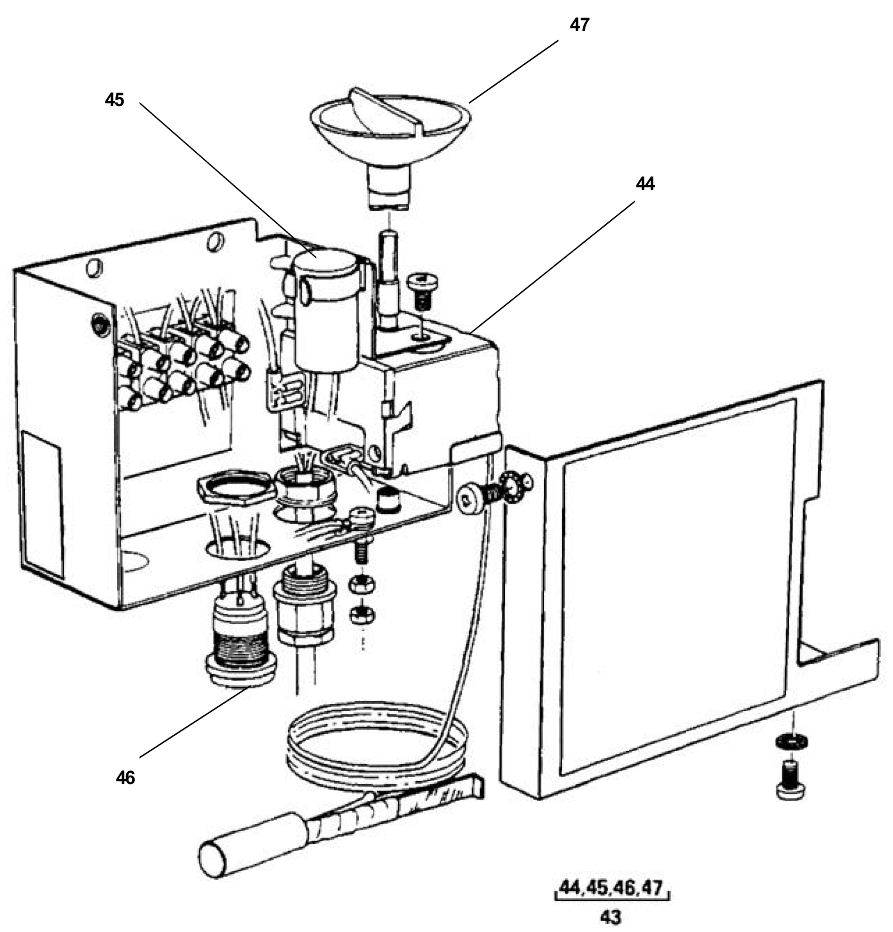 47

45

44

46

44,45,46,47
43