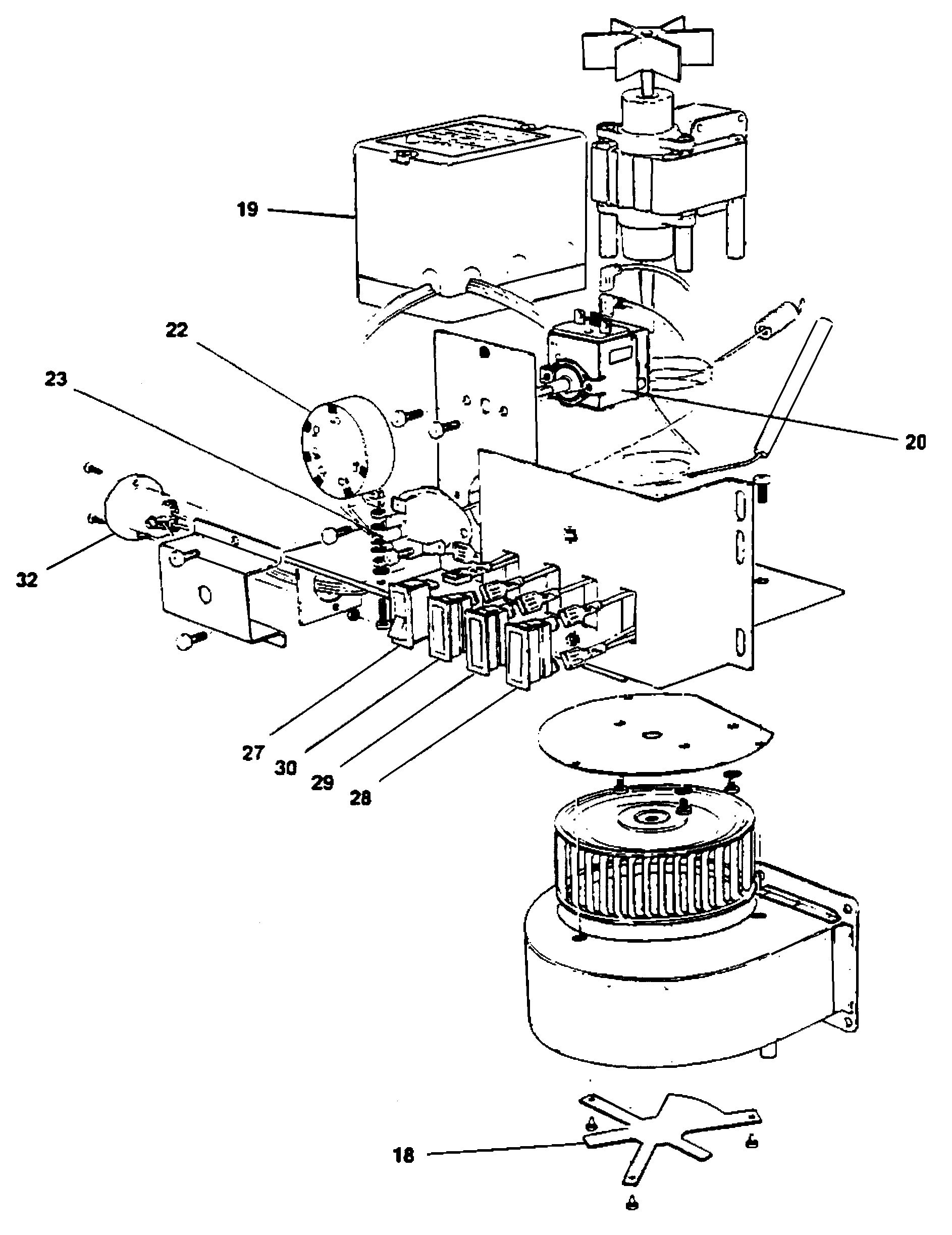 19
22
23
20
32
27
30
29
28
18