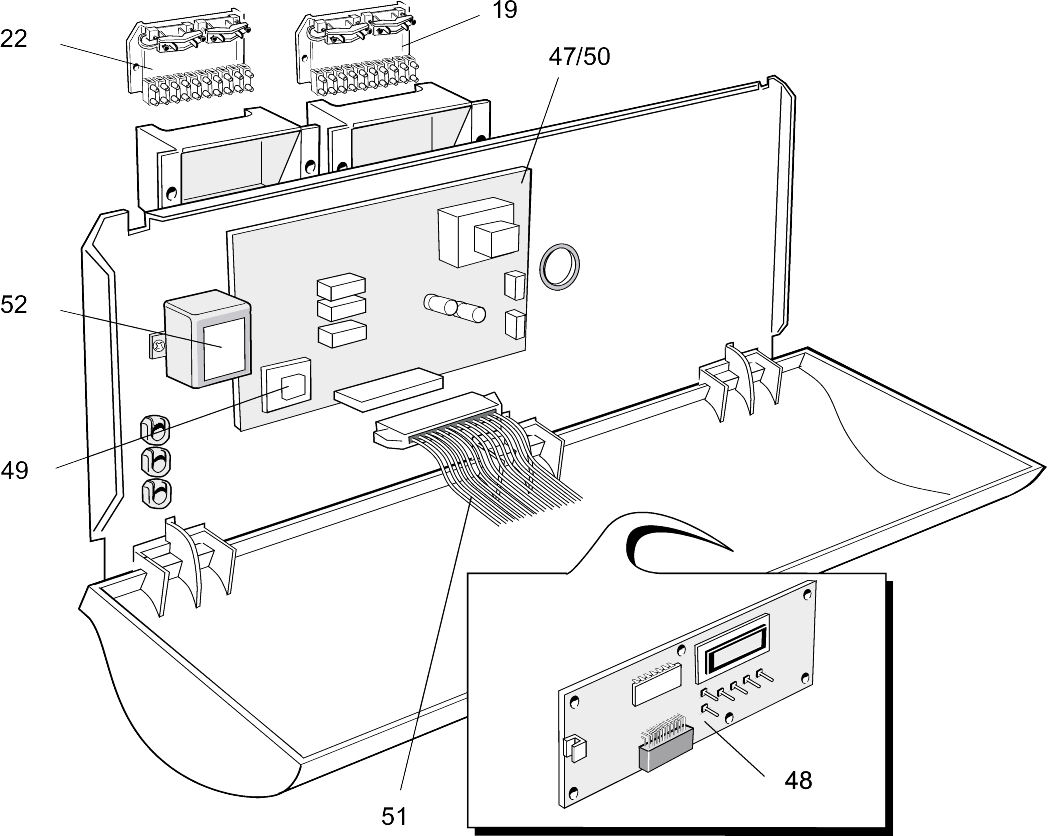 22
19
47/50
52
49
51
48