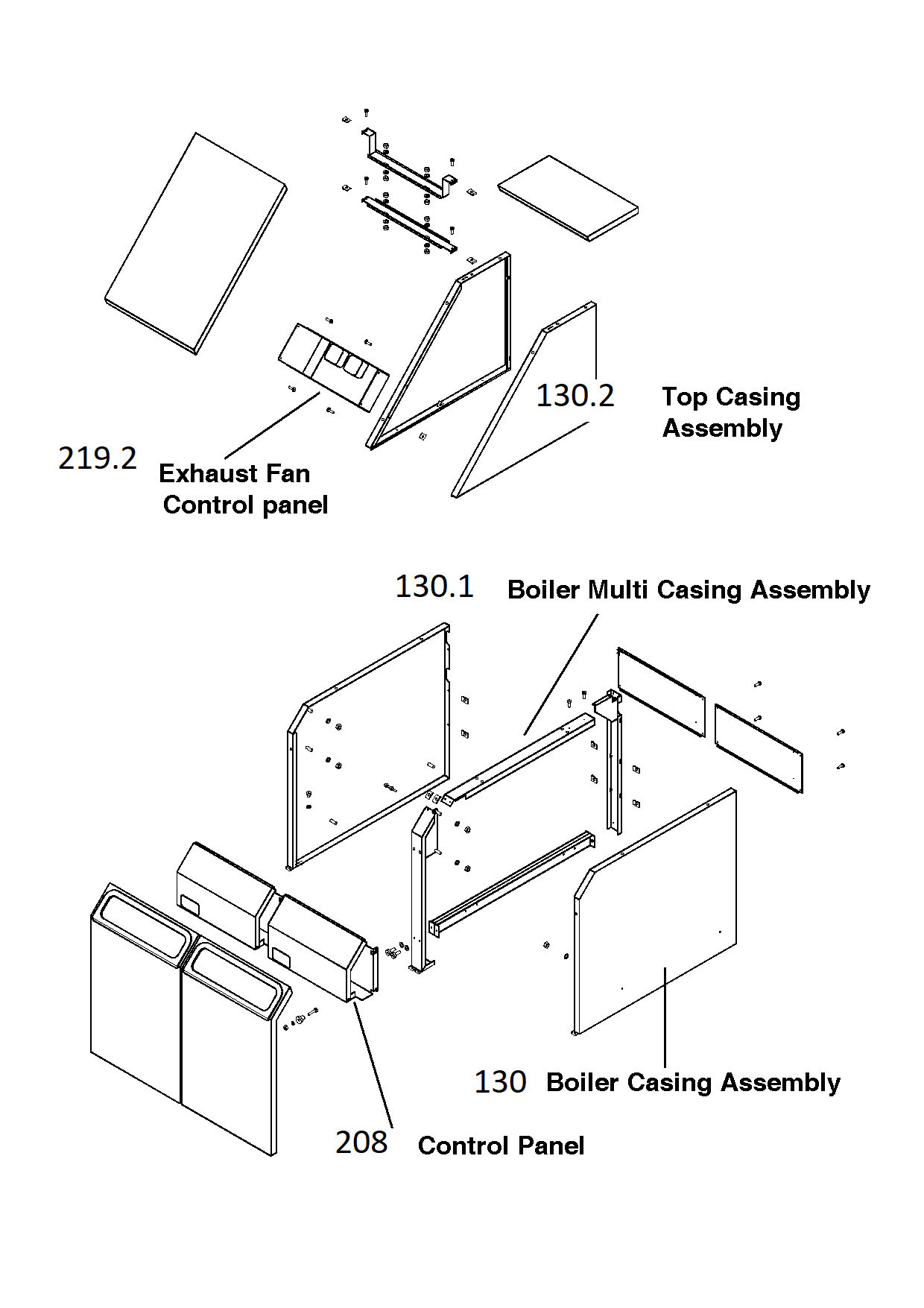 130.2 Top Casing Assembly

219.2 Exhaust Fan Control panel

130.1 Boiler Multi Casing Assembly

130 Boiler Casing Assembly

208 Control Panel