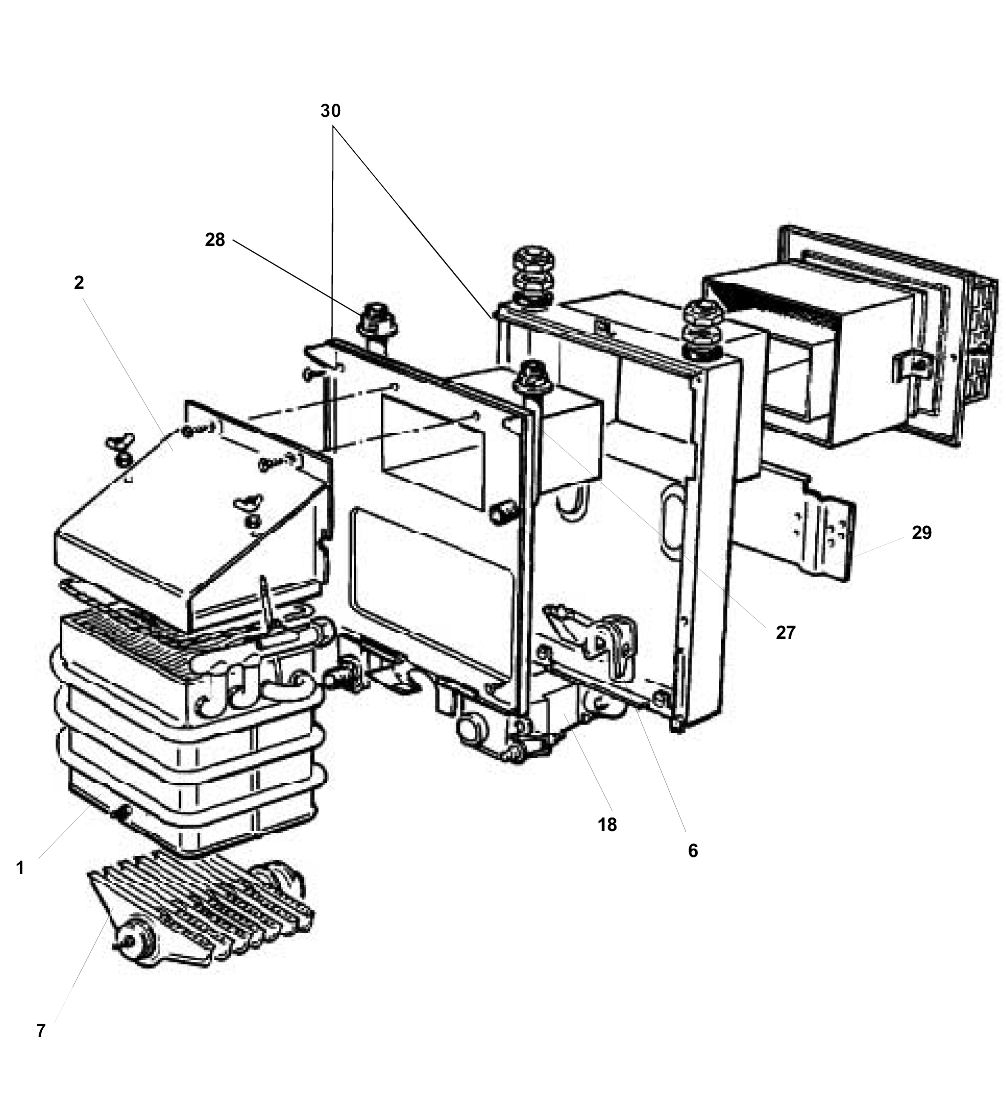 30
28
2
29
27
18
6
1
7