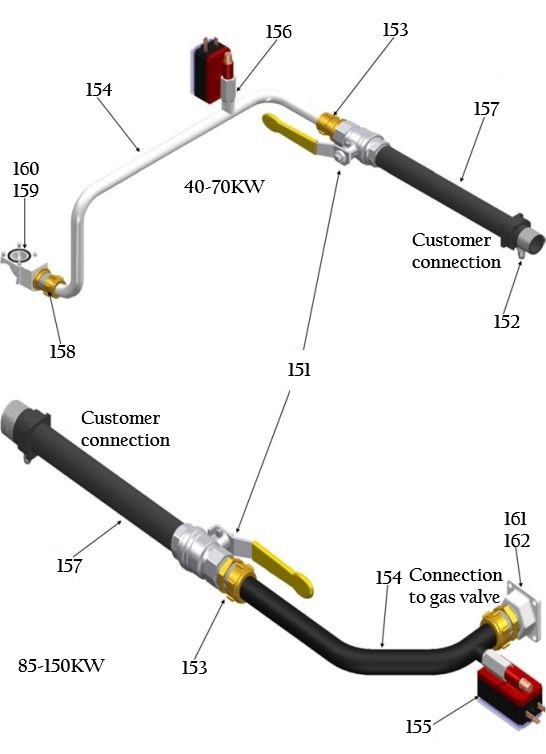 156
153
154
157
160
159
40-70KW
Customer connection
152
158
151
Customer connection
161
162
157
154
Connection to gas valve
85-150KW
153
155