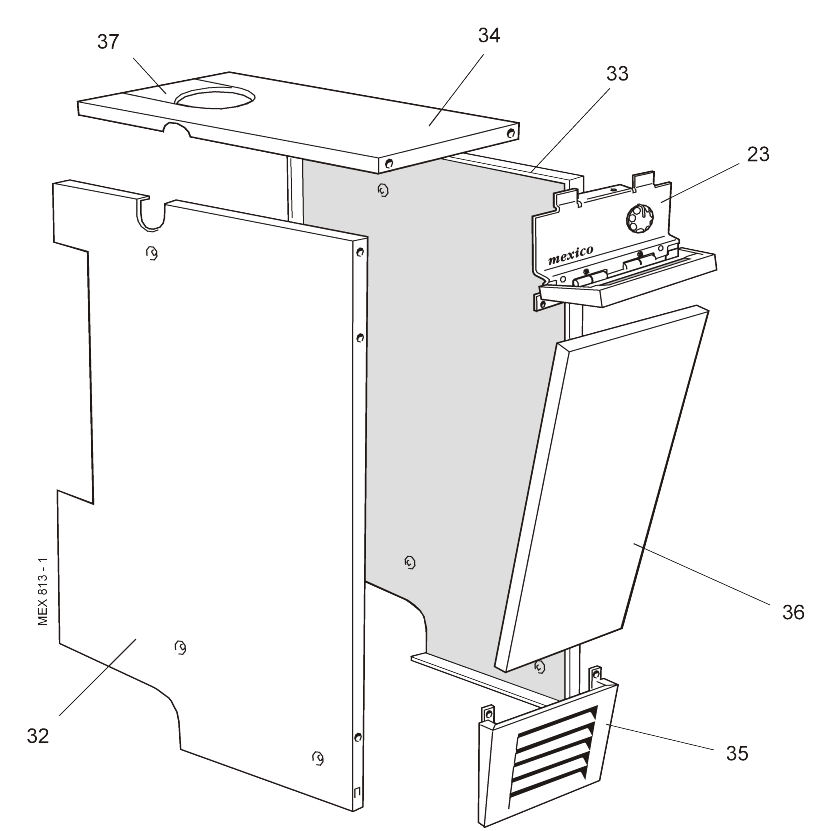 37
34
33
23
mexico
MEX 813 - 1
36
32
35