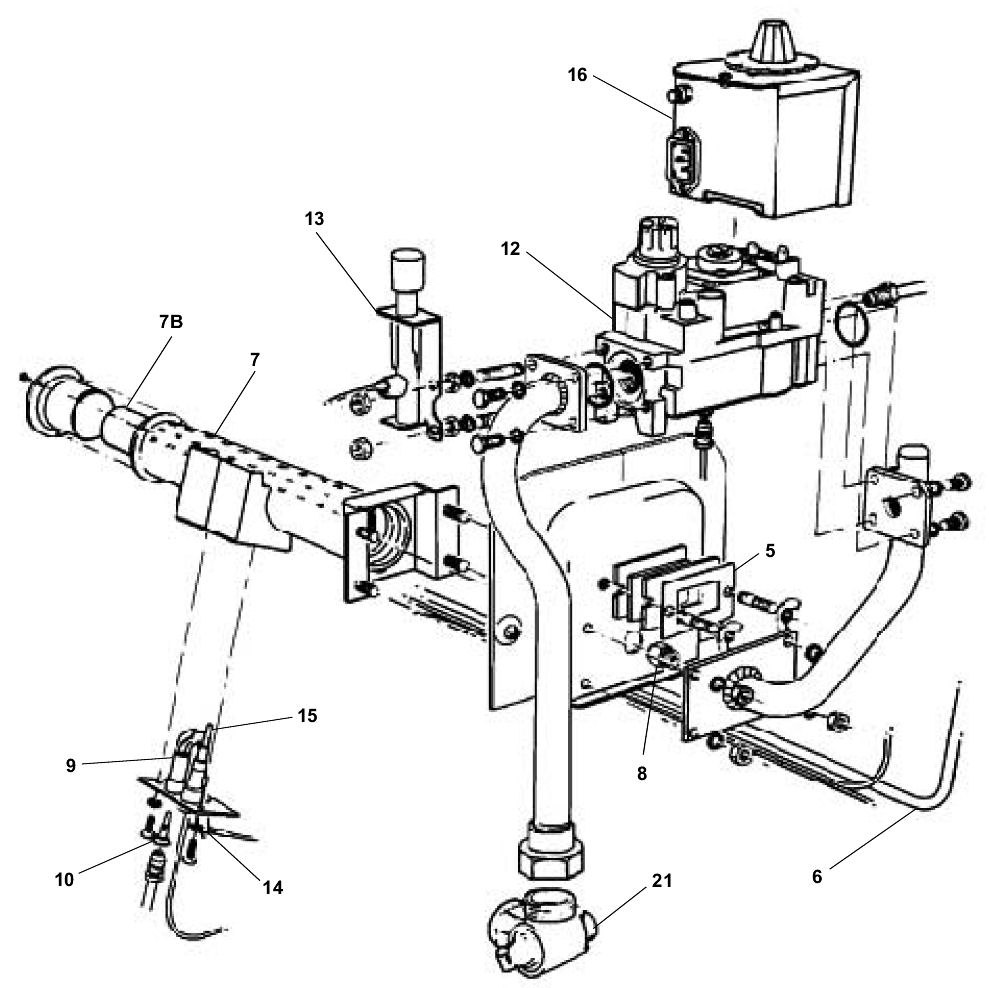 16
13
12
7B
7
5
15
9
8
10
14
21
6