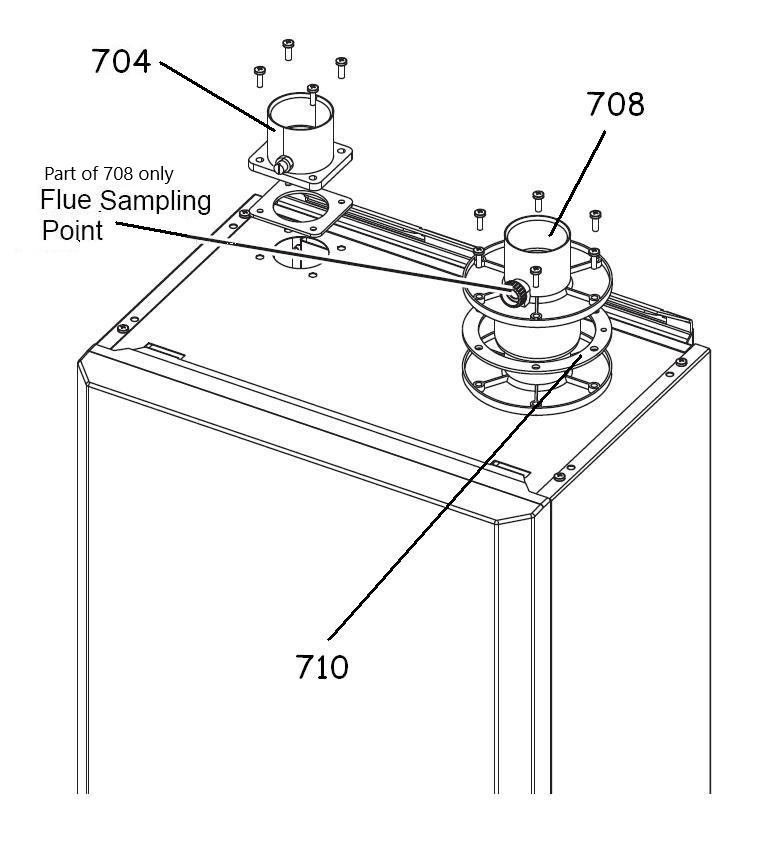 704

708

Part of 708 only
Flue Sampling
Point

710