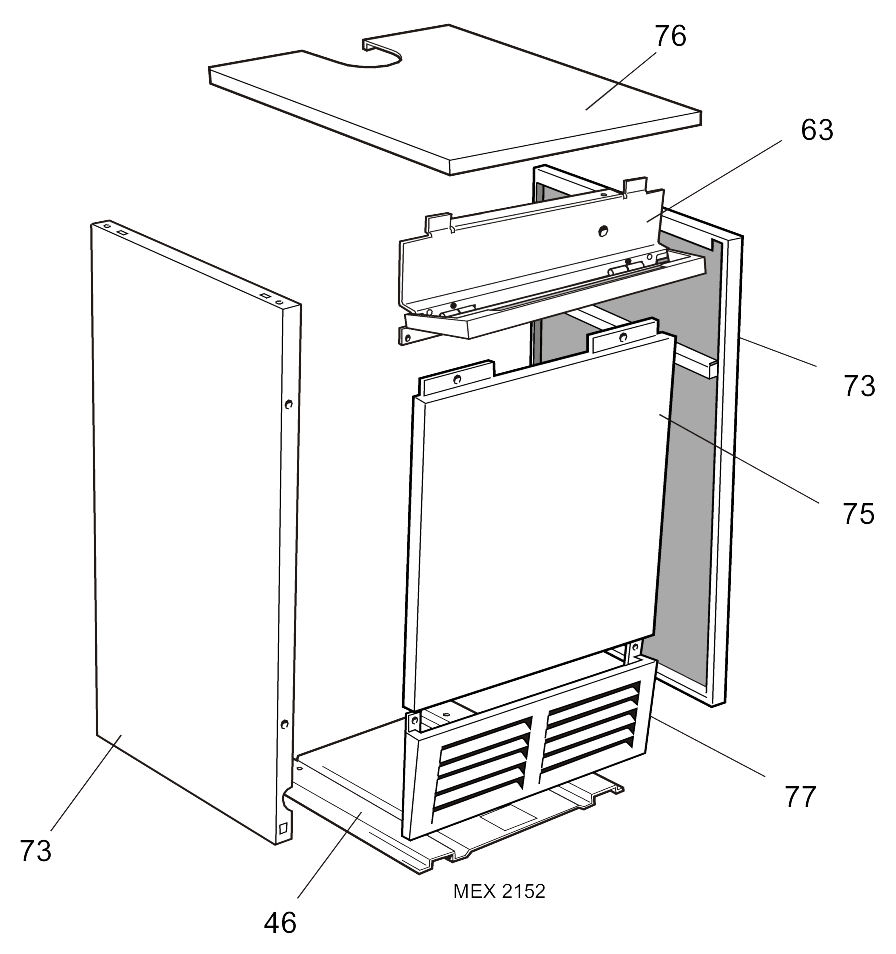 76

63

73

75

77

73

46

MEX 2152