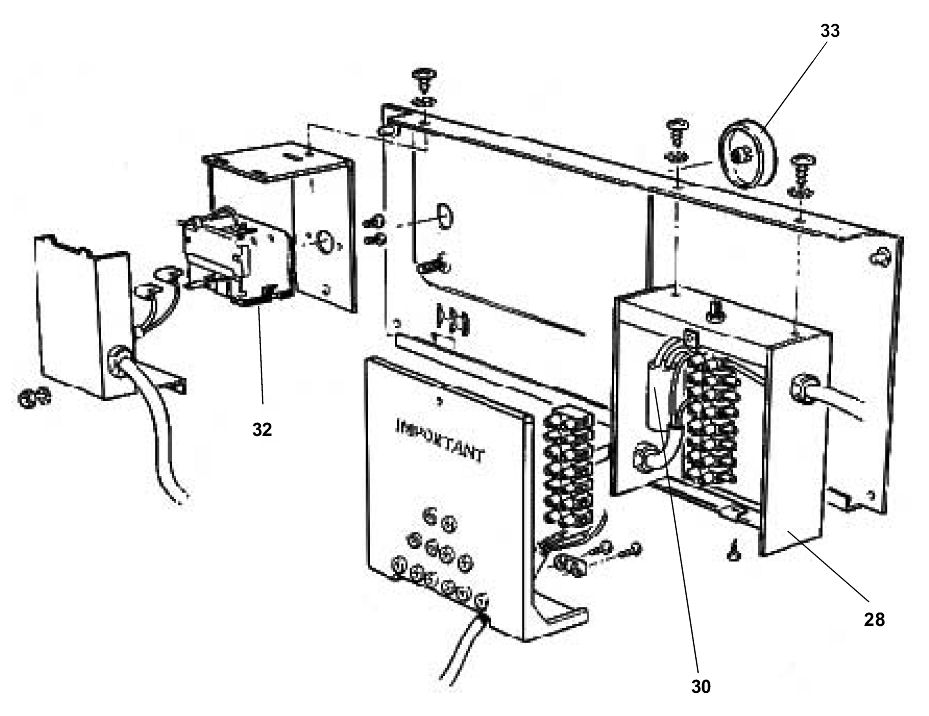 33

32

IMPORTANT

28

30