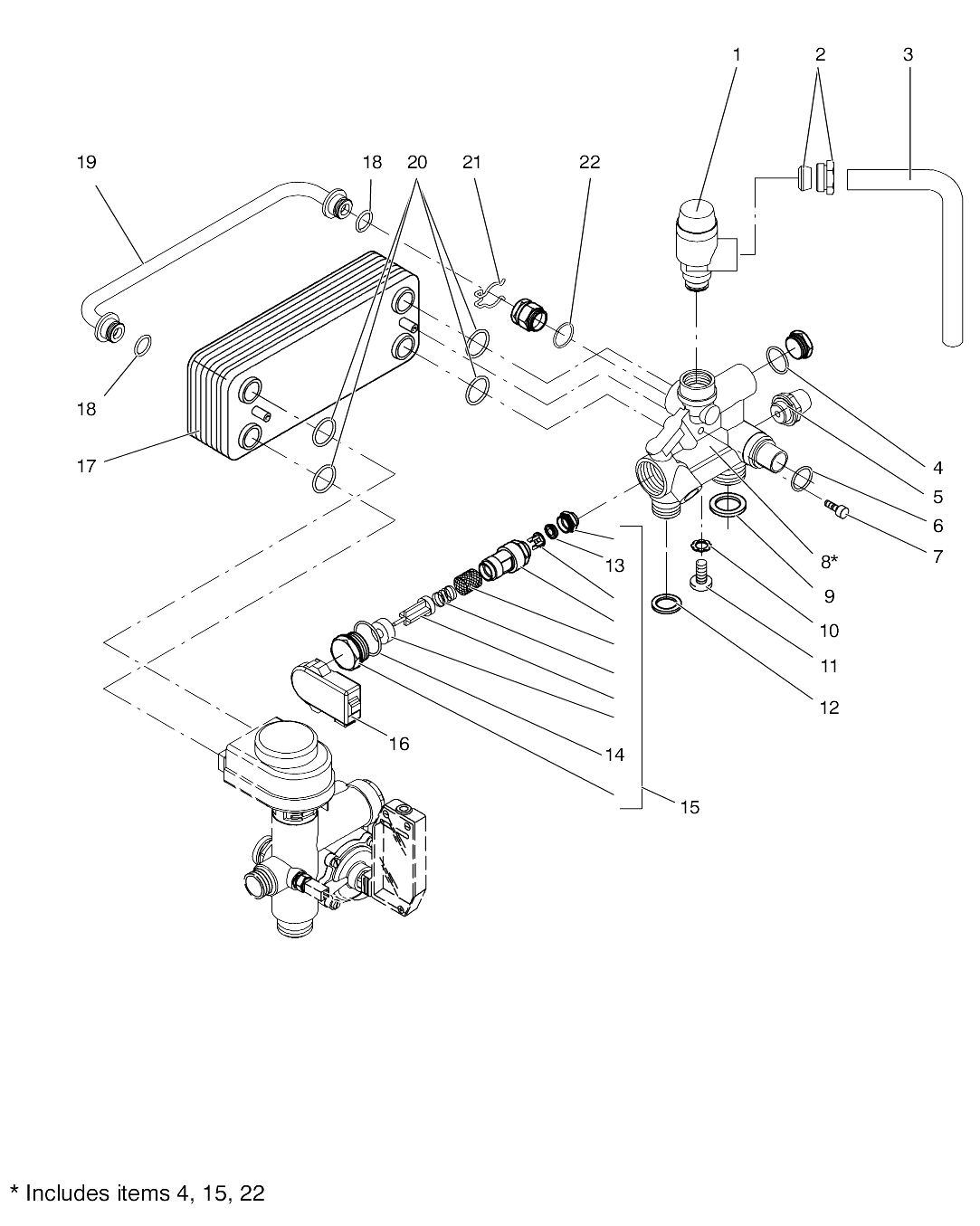 1
2
3
19
18
20
21
22
18
17
4
5
6
7
8*
9
10
11
12
13
14
15
16

* Includes items 4, 15, 22