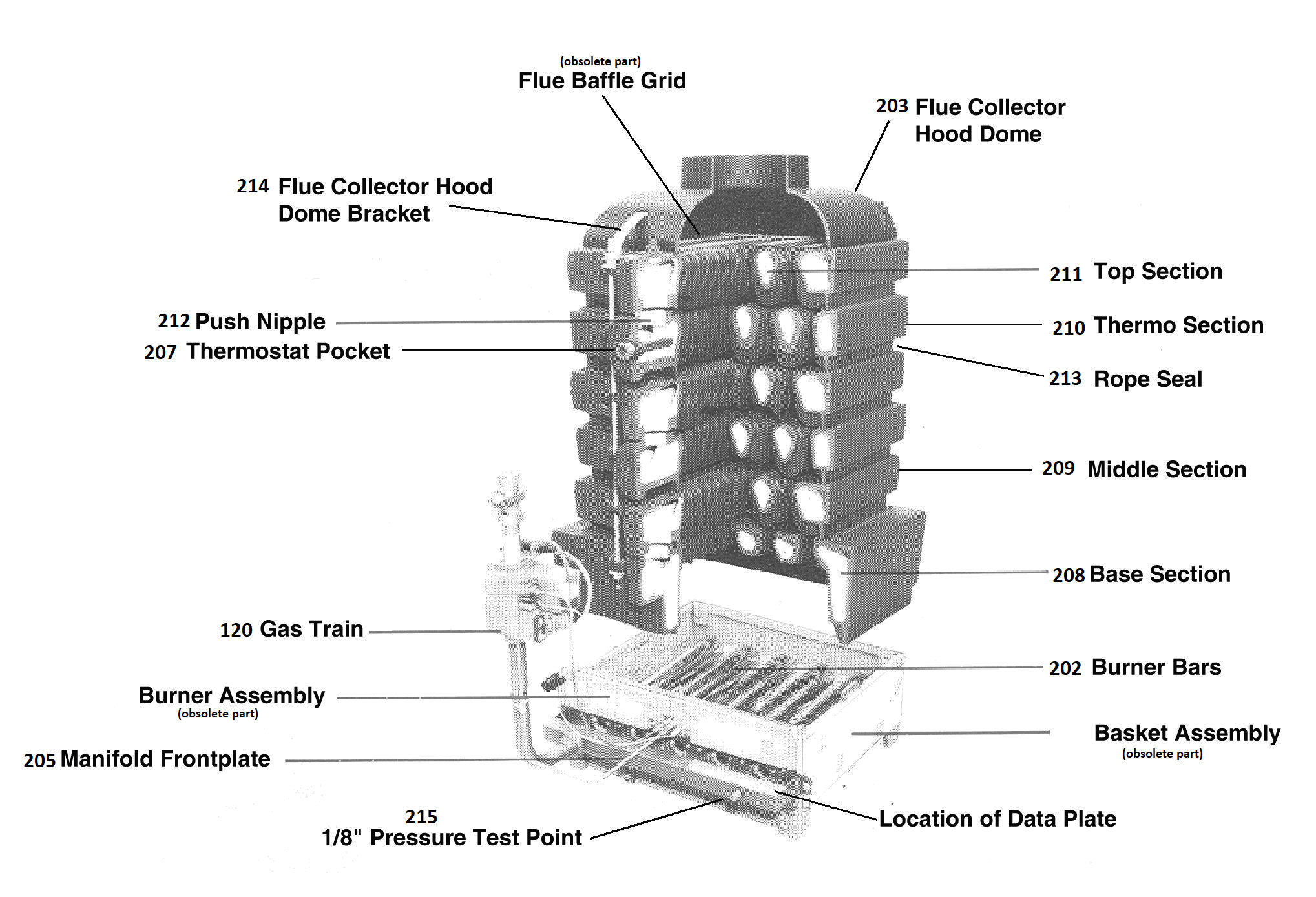 (obsolete part)
Flue Baffle Grid

203 Flue Collector Hood Dome

214 Flue Collector Hood Dome Bracket

211 Top Section

212 Push Nipple

207 Thermostat Pocket

210 Thermo Section

213 Rope Seal

209 Middle Section

208 Base Section

120 Gas Train

202 Burner Bars

Burner Assembly
(obsolete part)

Basket Assembly
(obsolete part)

205 Manifold Frontplate

215
1/8" Pressure Test Point

Location of Data Plate