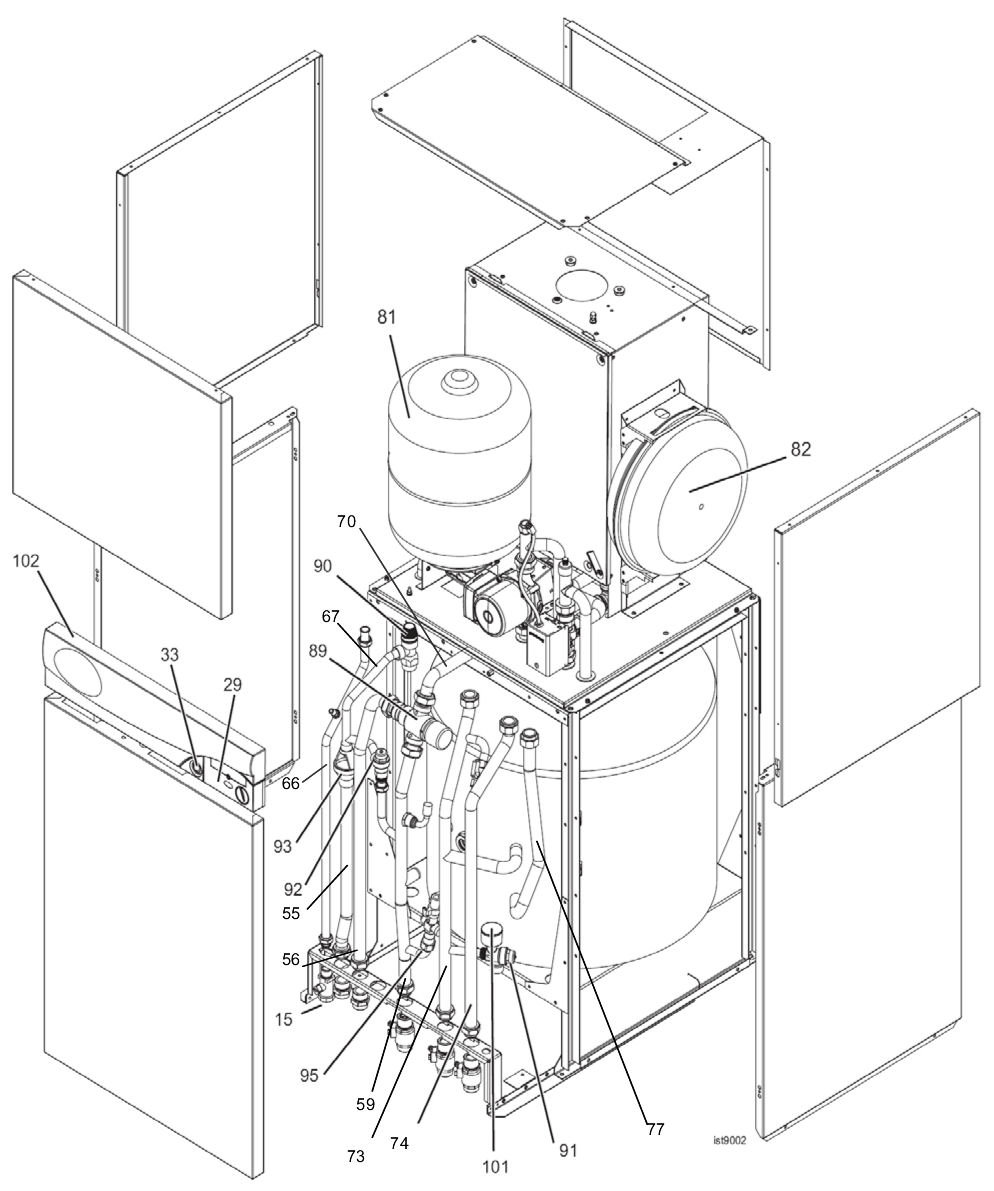 81
82
70
90
67
89
102
33
29
66
93
92
55
56
15
95
59
73
74
101
91
77
ist9002