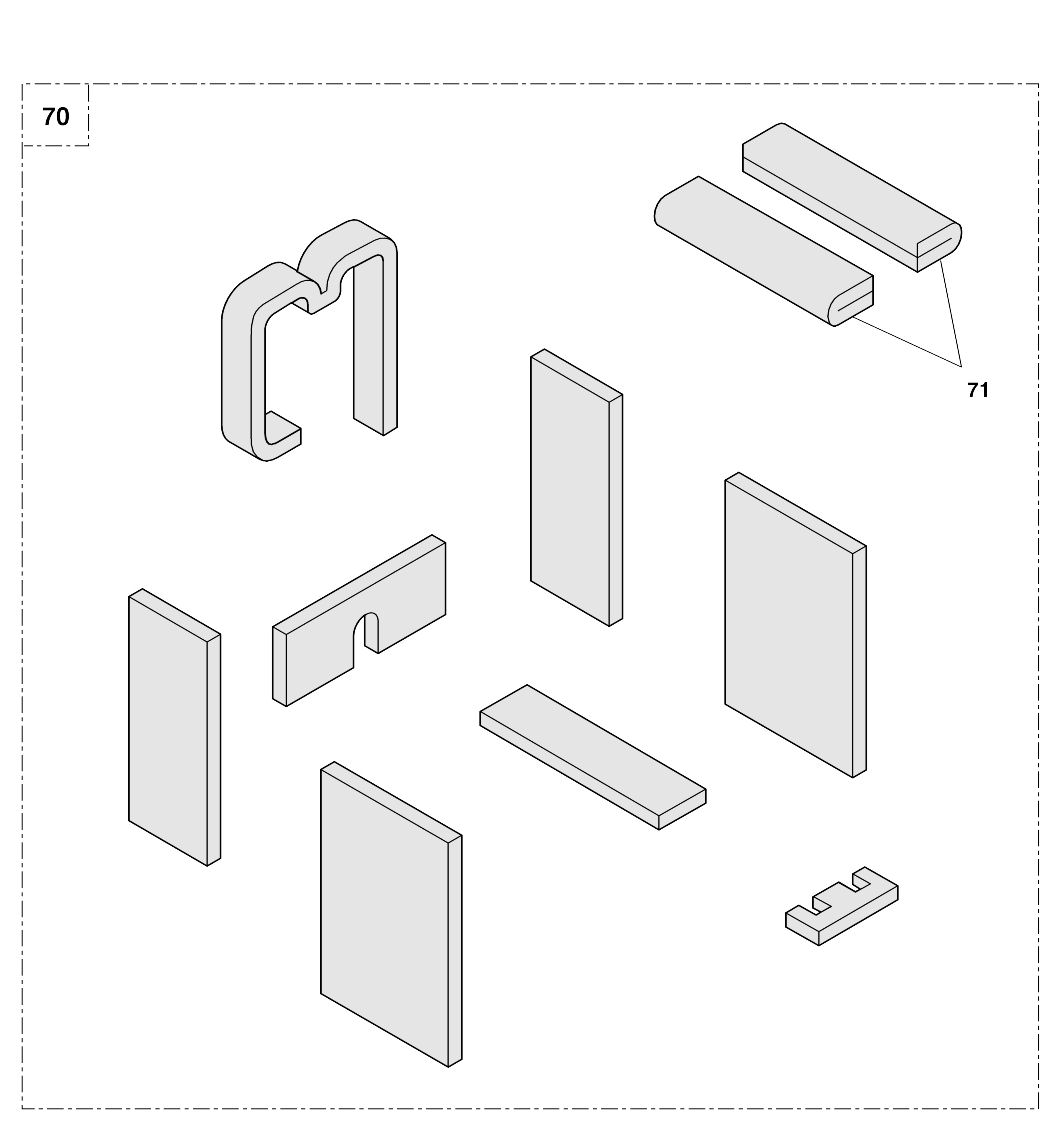 70

71