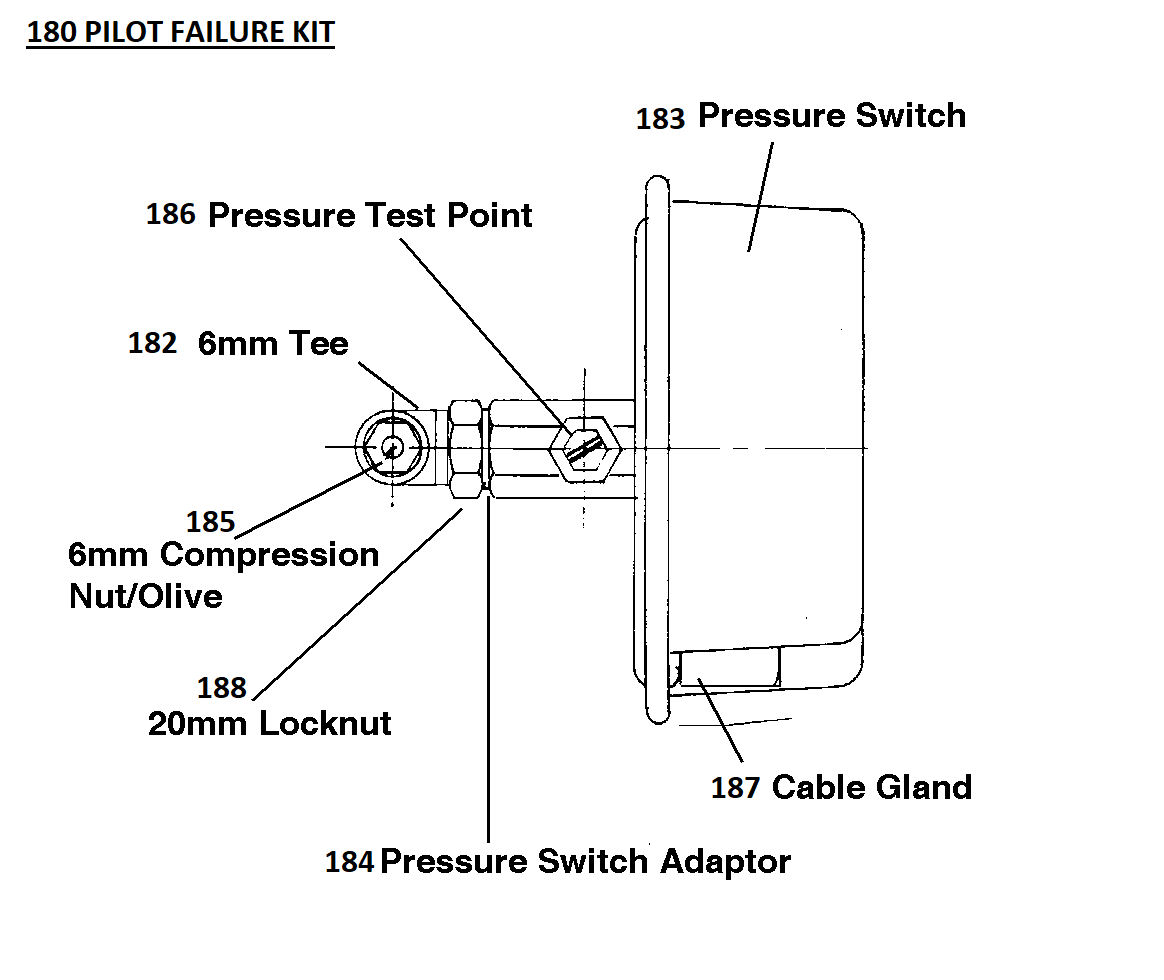 180 PILOT FAILURE KIT

183 Pressure Switch

186 Pressure Test Point

182 6mm Tee

185
6mm Compression Nut/Olive

188
20mm Locknut

187 Cable Gland

184 Pressure Switch Adaptor