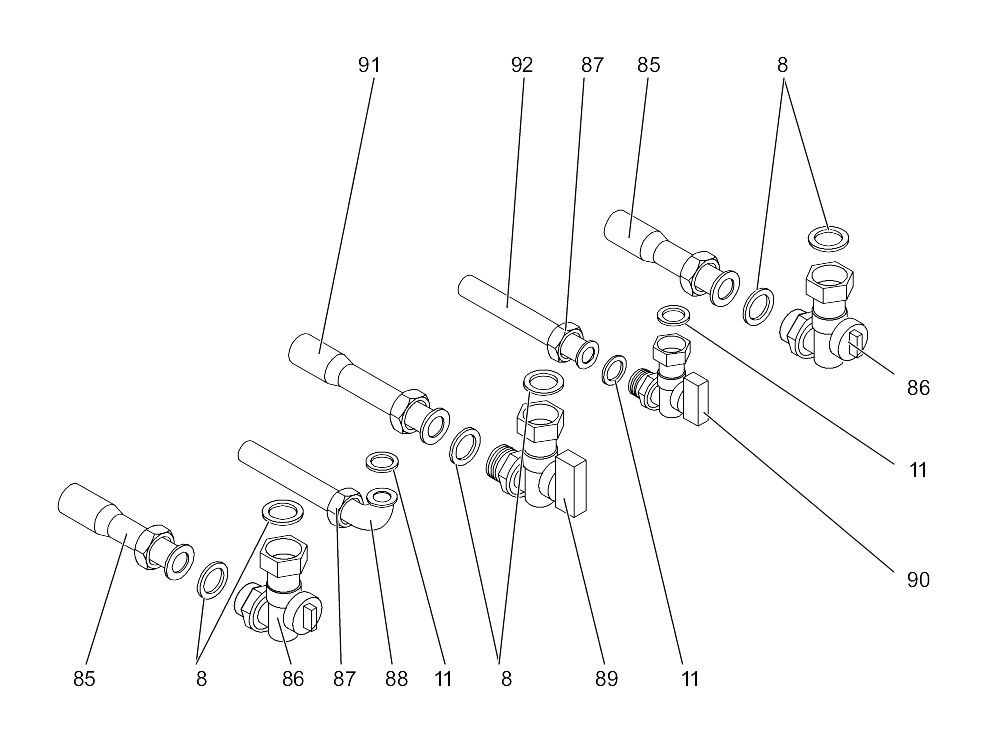 91
92
87
85
8
86
11
90
85
8
86
87
88
11
8
89
11