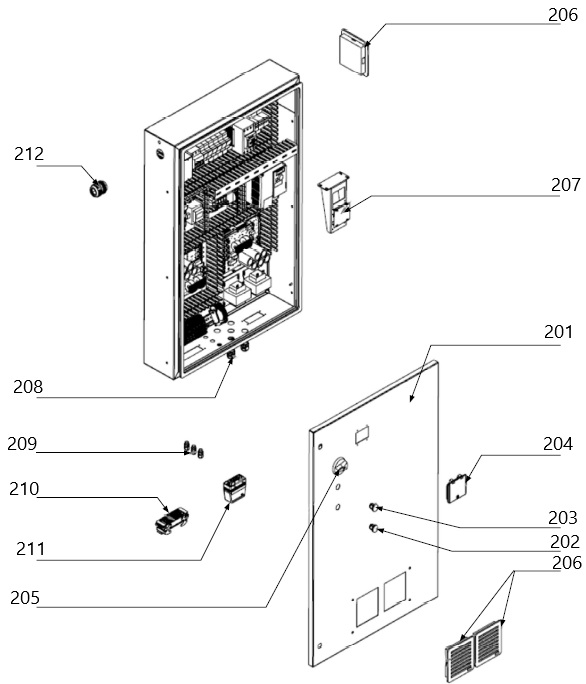 206
212
207
201
208
209
204
210
203
211
202
206
205