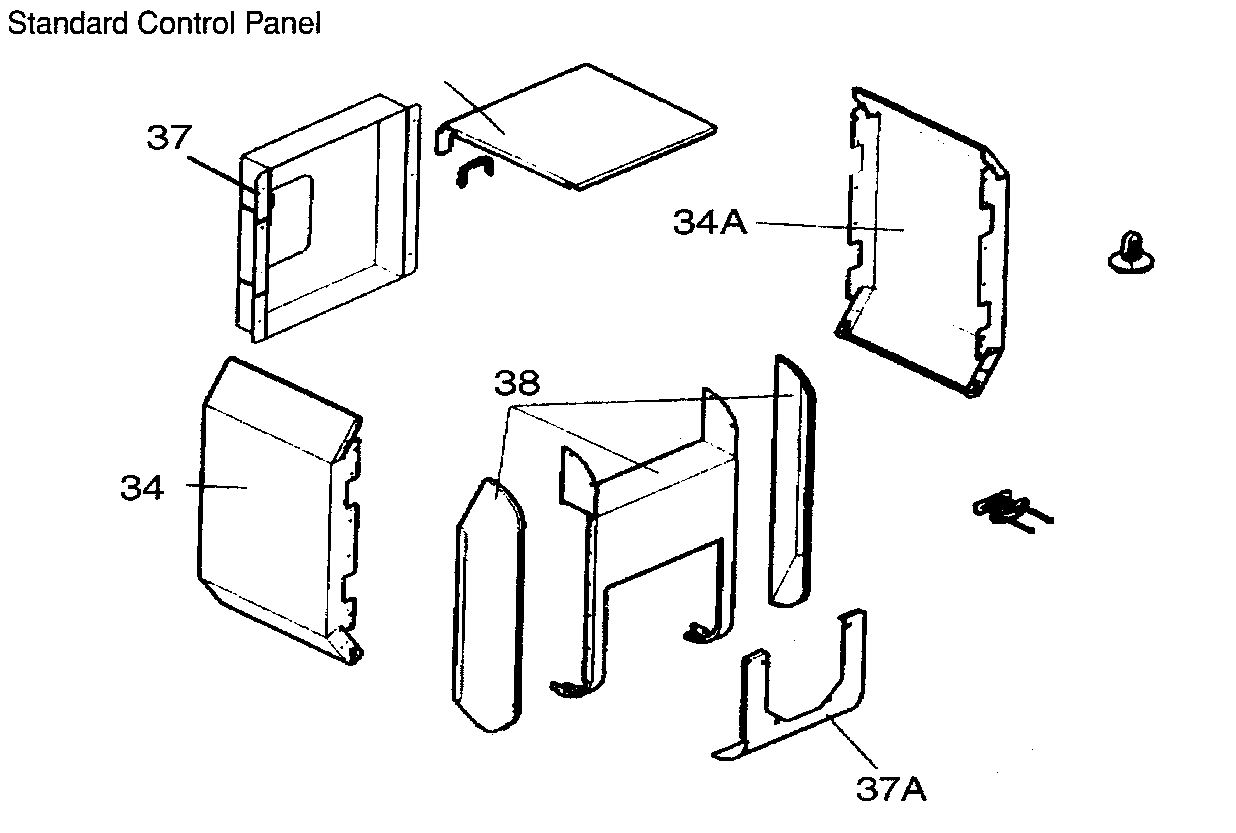 Standard Control Panel

37

34A

38

34

37A