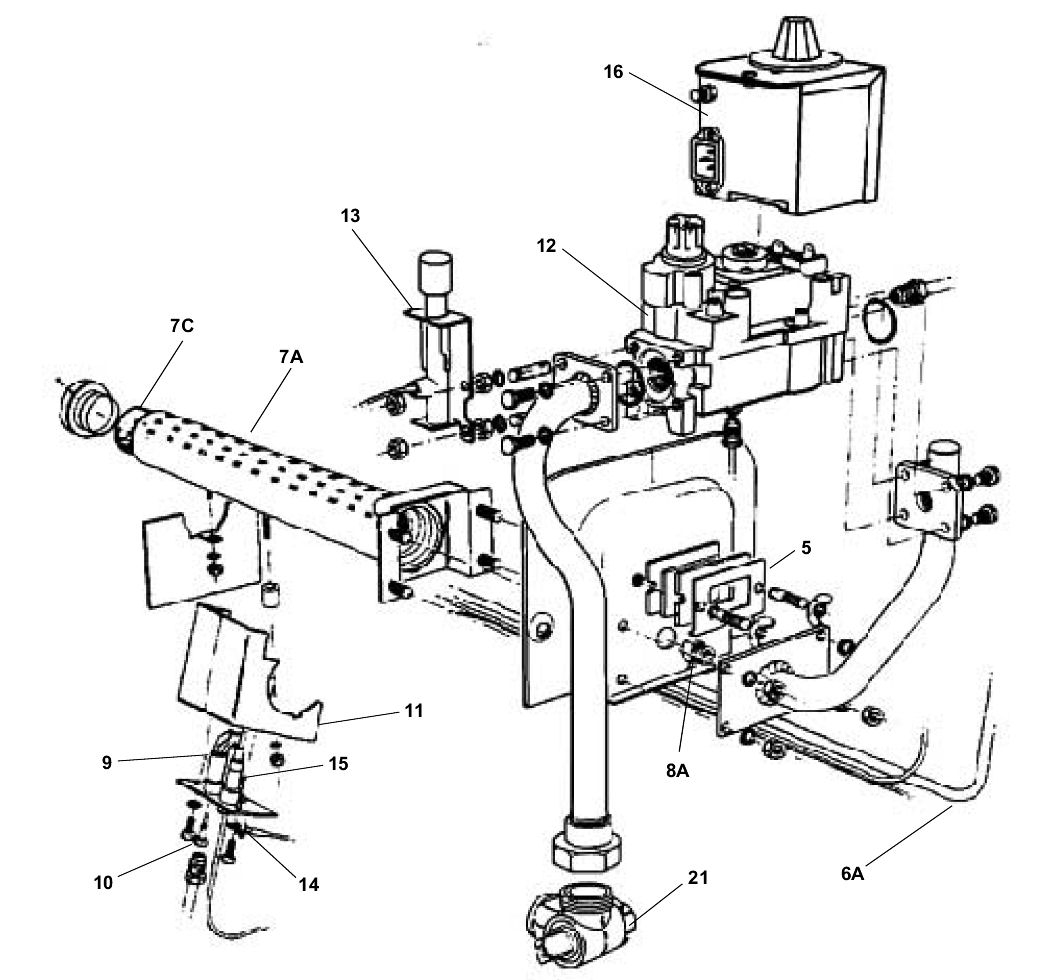 16

13

12

7C

7A

5

11

9

15

8A

10

14

21

6A