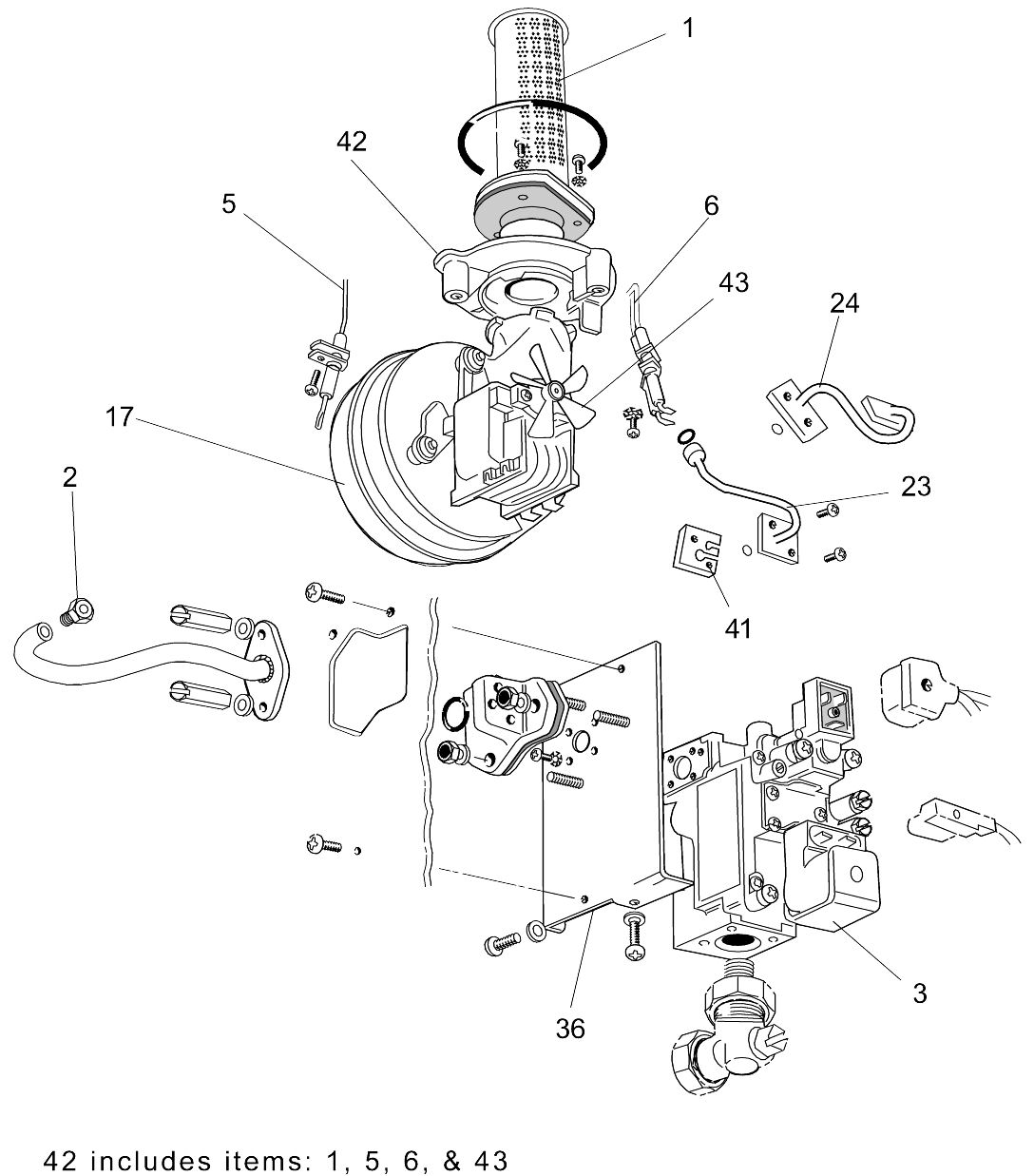 1
42
5
6
43
24
17
2
23
41
3
36

42 includes items: 1, 5, 6, & 43