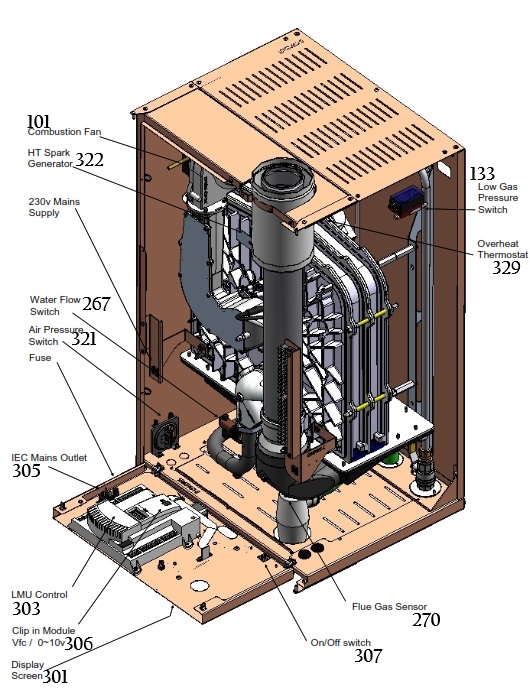 101
Combustion Fan

HT Spark Generator 322

230v Mains Supply

Water Flow Switch 267

Air Pressure Switch 321

Fuse

IEC Mains Outlet
305

LMU Control
303

Clip in Module Vfc / 0~10v 306

Display Screen 301

133
Low Gas Pressure Switch

Overheat Thermostat
329

Flue Gas Sensor
270

On/Off switch
307