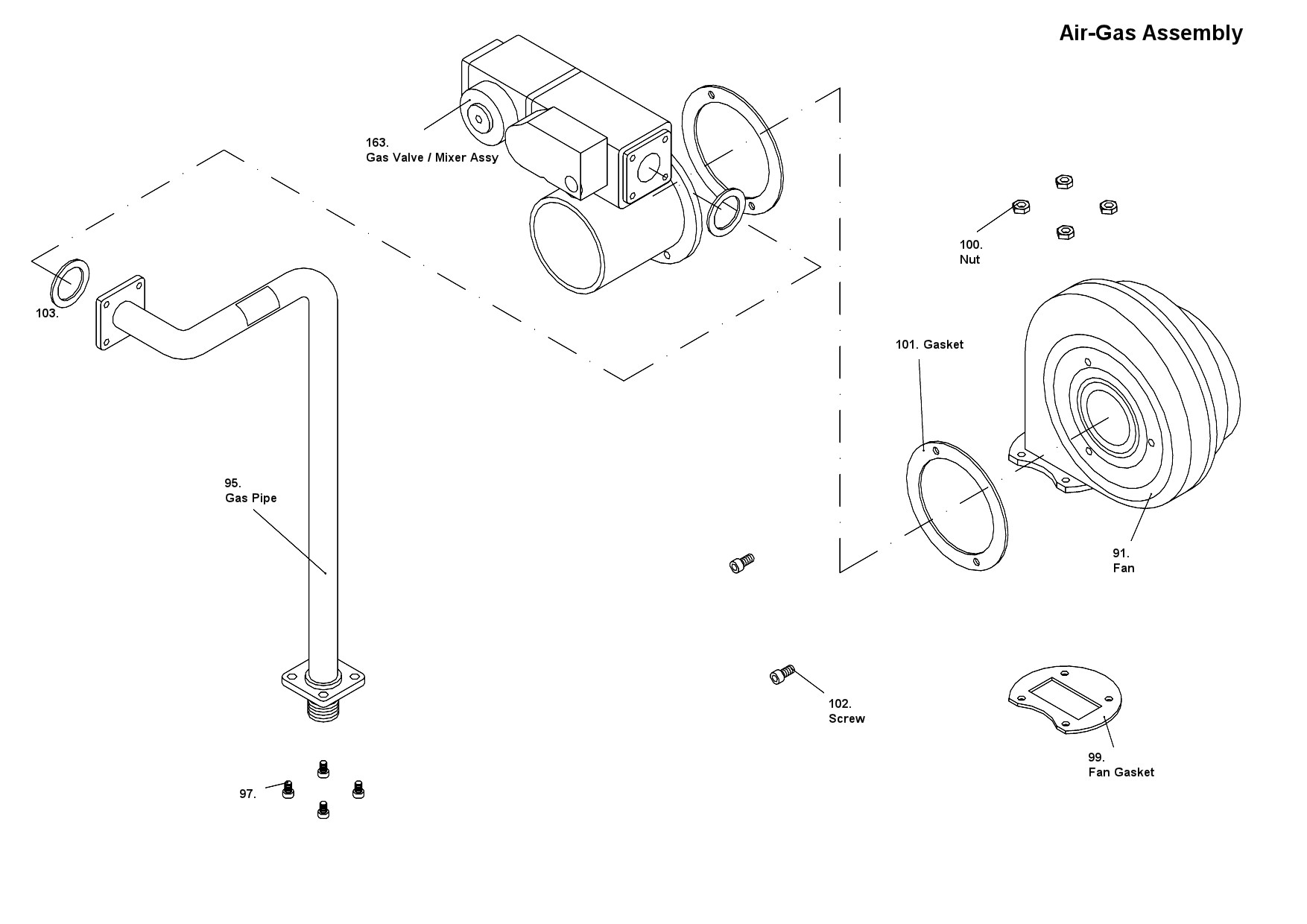 Air-Gas Assembly

163.
Gas Valve / Mixer Assy

100.
Nut

103.

101. Gasket

95.
Gas Pipe

91.
Fan

102.
Screw

99.
Fan Gasket

97.