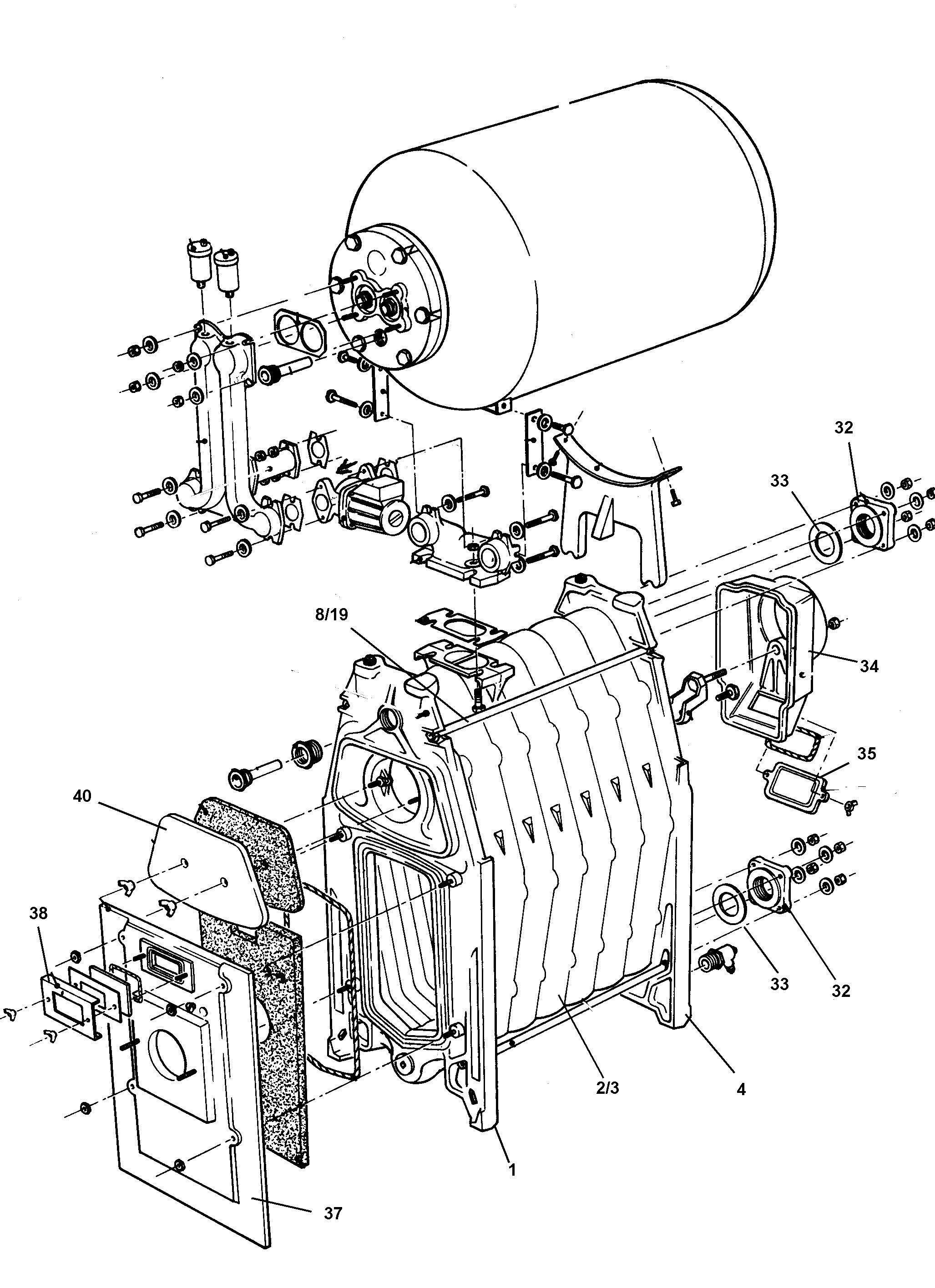 32
33
8/19
34
35
40
38
33
32
2/3
4
1
37