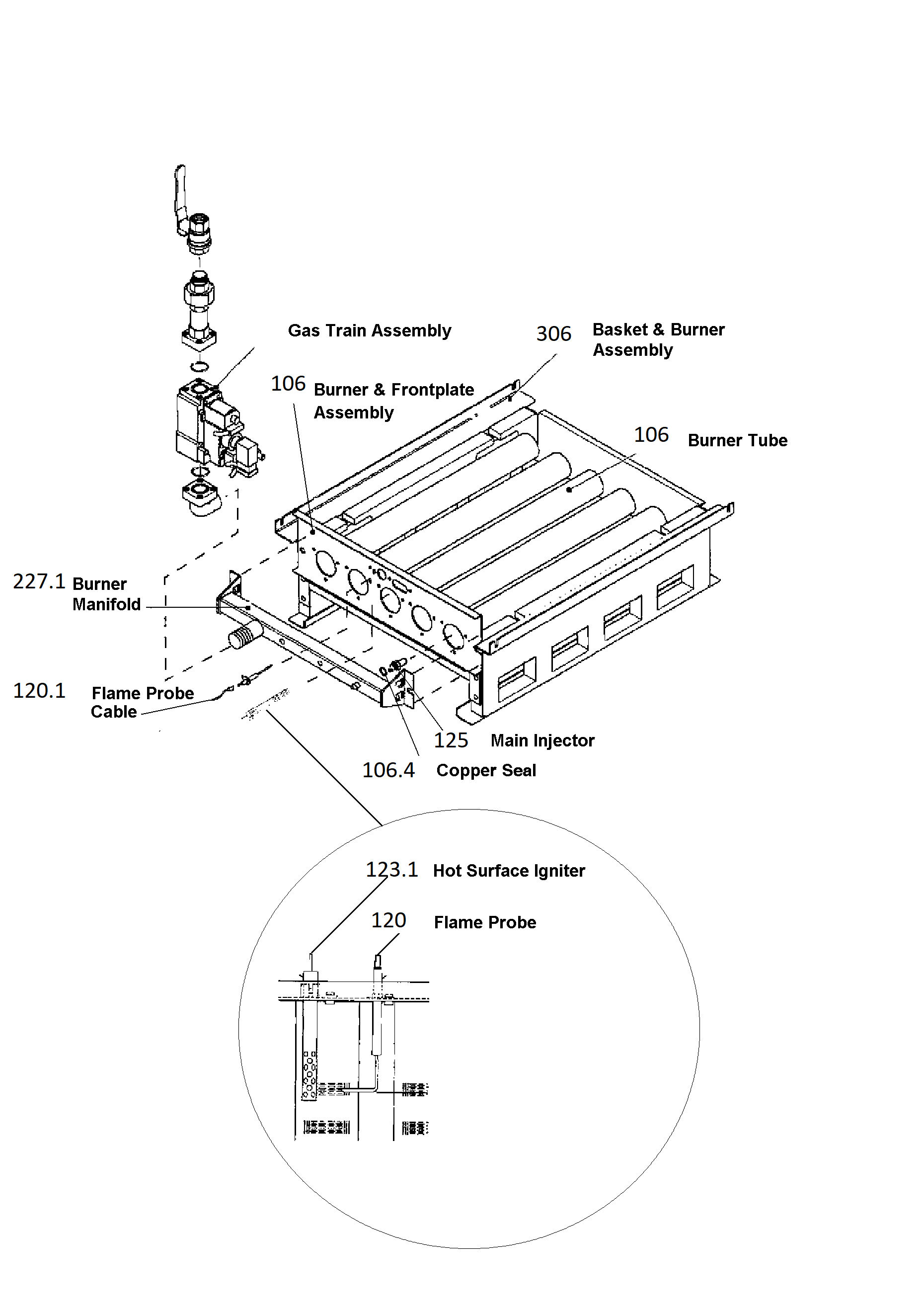 Gas Train Assembly

306 Basket & Burner Assembly

106 Burner & Frontplate Assembly

106 Burner Tube

227.1 Burner Manifold

120.1 Flame Probe Cable

125 Main Injector

106.4 Copper Seal

123.1 Hot Surface Igniter

120 Flame Probe