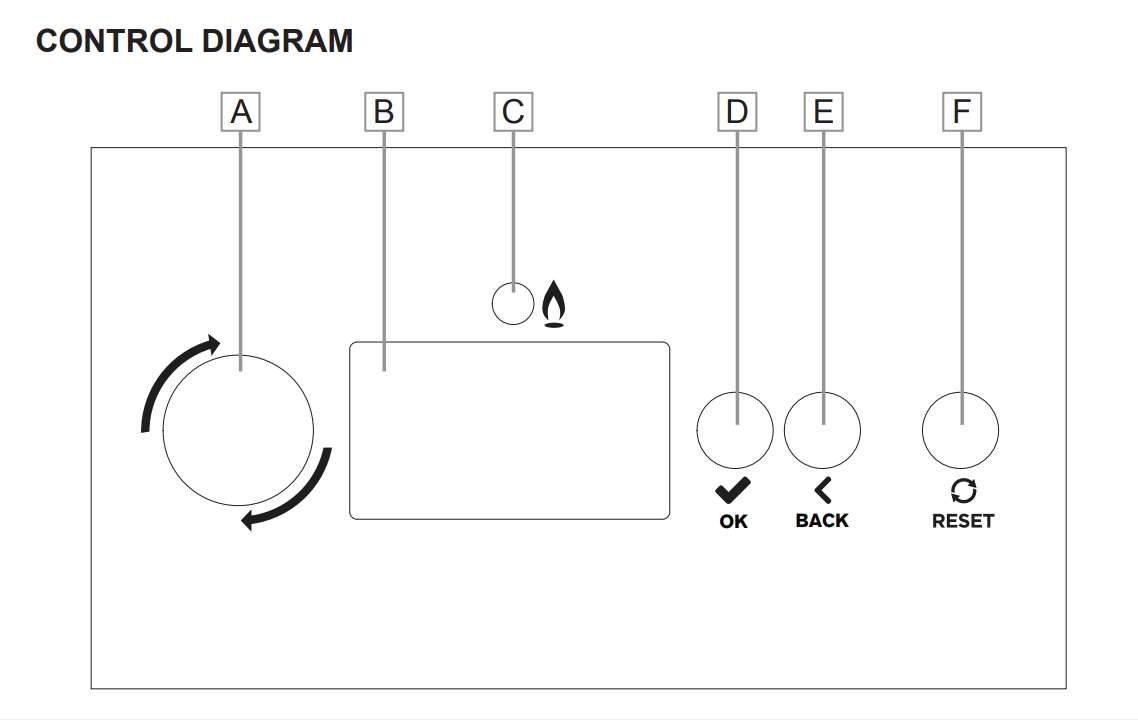 CONTROL DIAGRAM

A B C D E F

OK BACK RESET