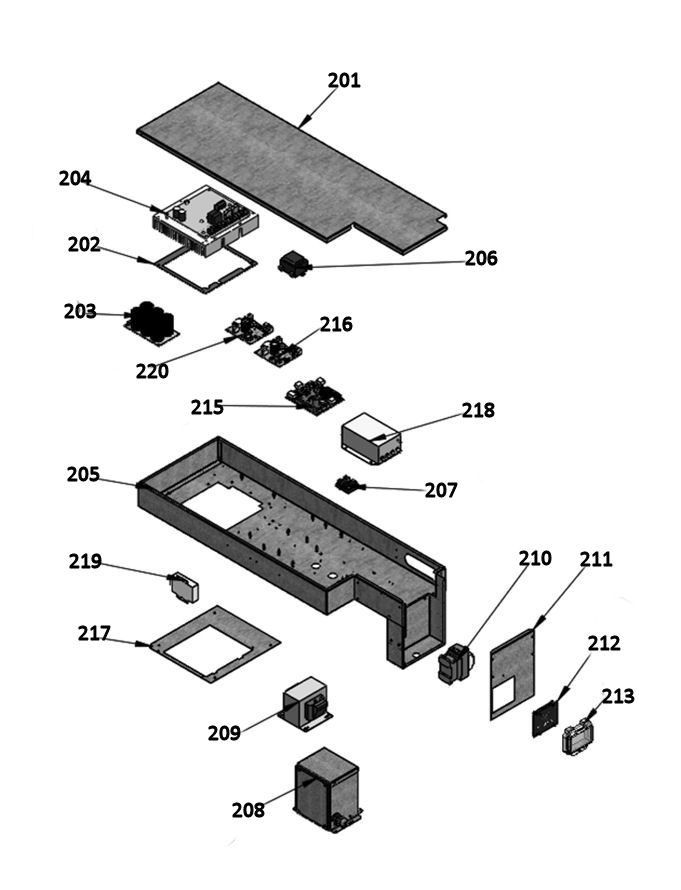 201
204
202
206
203
216
220
215
218
205
207
219
210
211
217
212
213
209
208