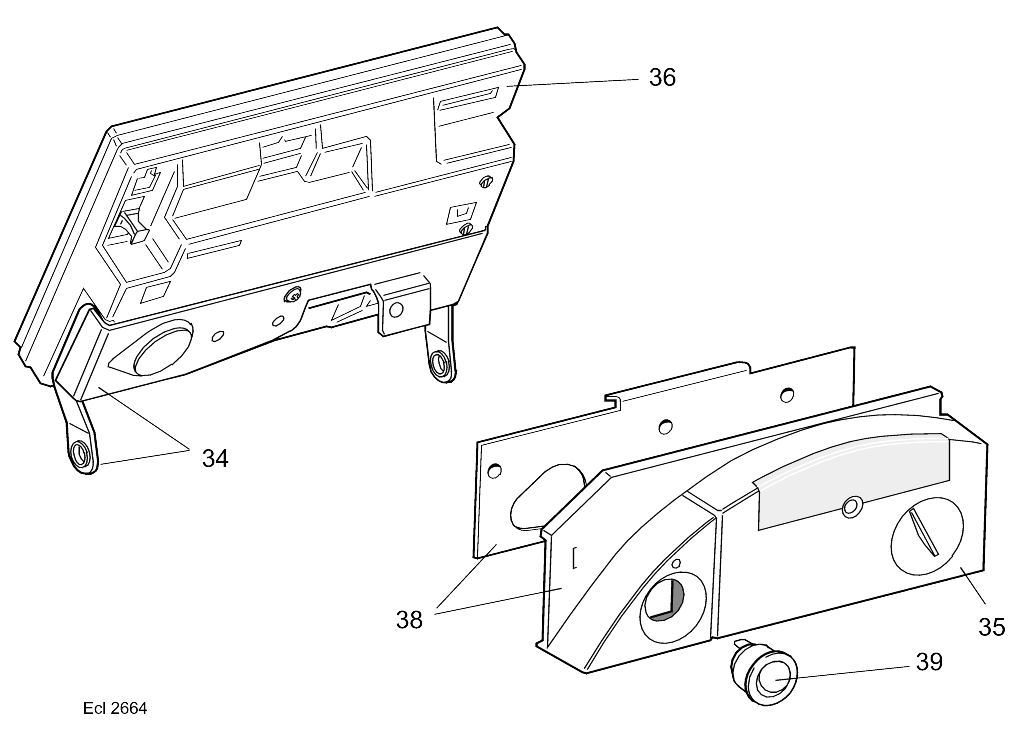 36

34

38

35

39

Ecl 2664