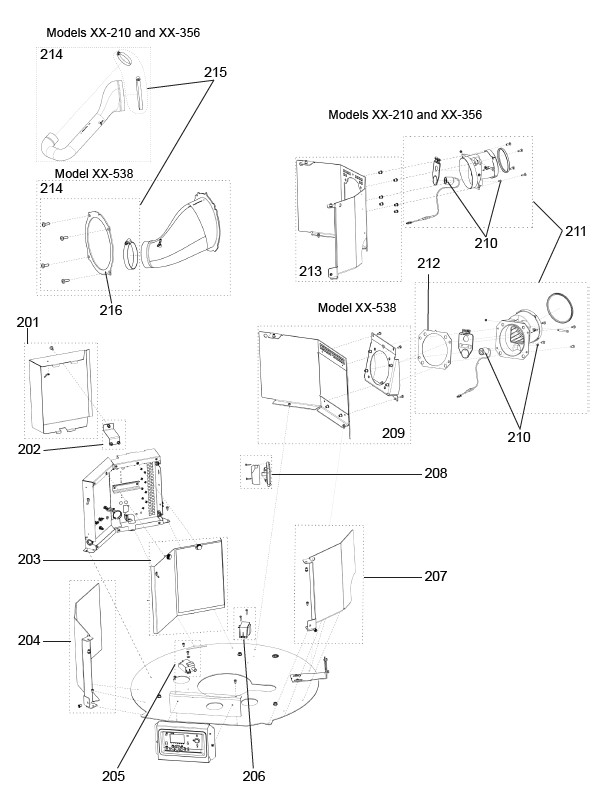 Models XX-210 and XX-356

214

215

Model XX-538

214

216

Models XX-210 and XX-356

213

210

211

212

Model XX-538

209

210

201

202

208

203

207

204

205

206