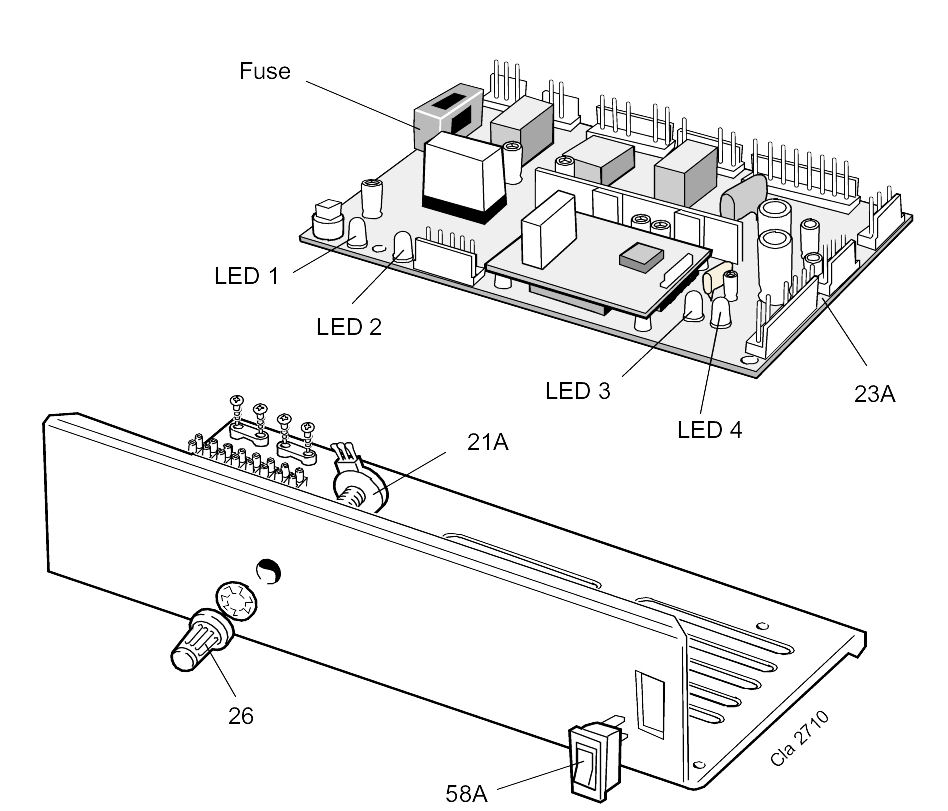 Fuse

LED 1

LED 2

LED 3

LED 4

23A

21A

26

58A

Cla 2710