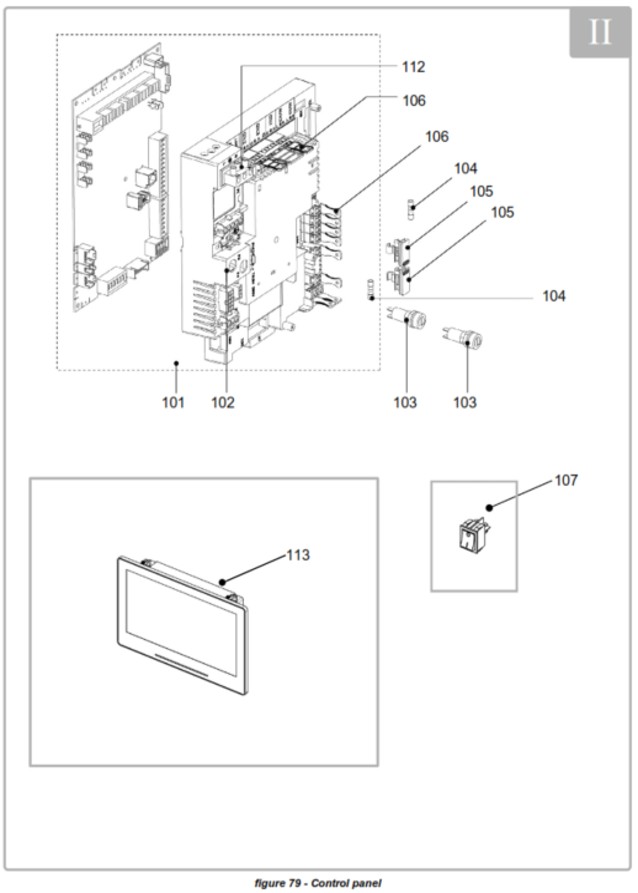 II

112
106
106
104
105
105
104
101
102
103
103

107

113

figure 79 - Control panel