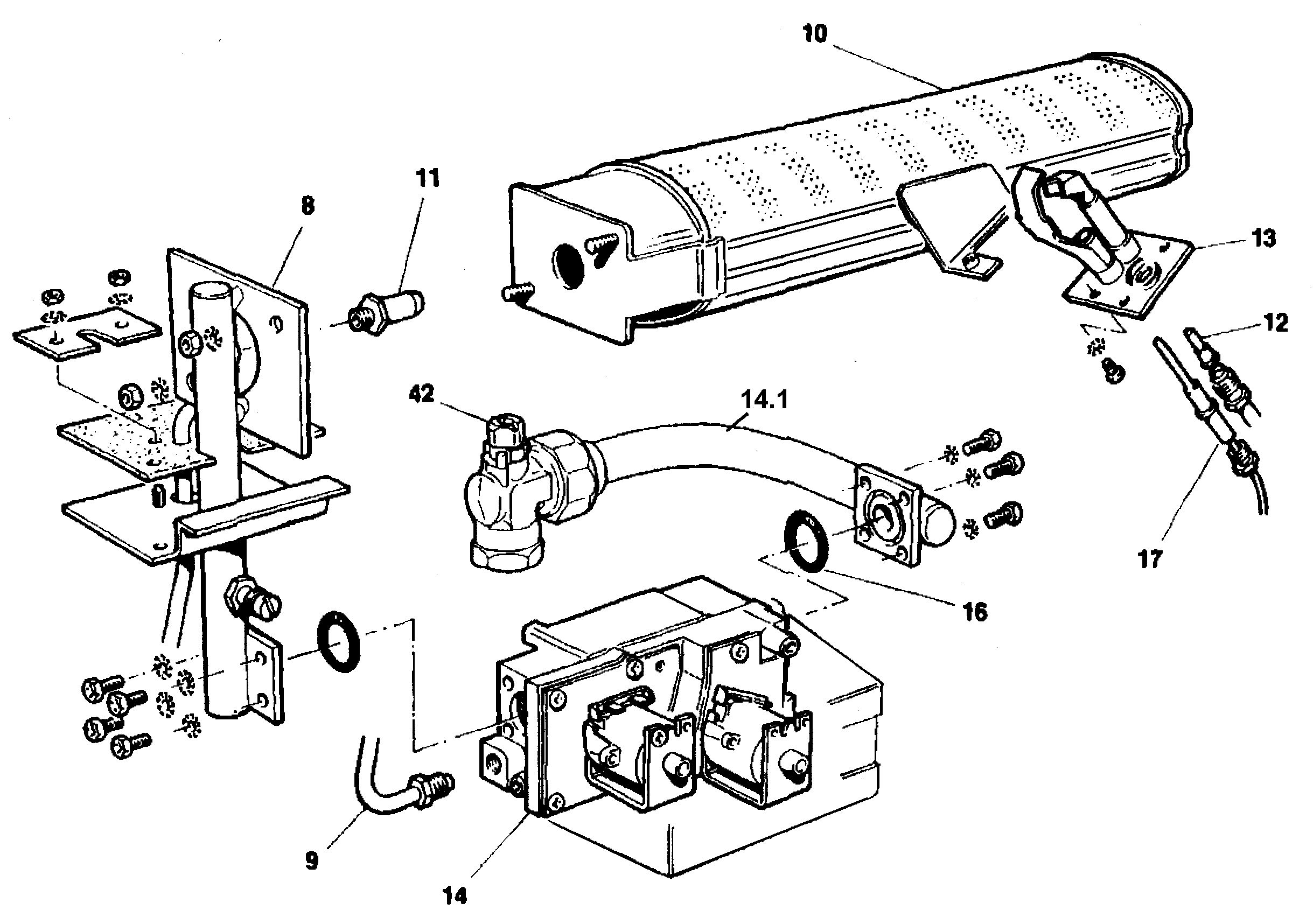 10
11
8
13
12
42
14.1
17
16
9
14