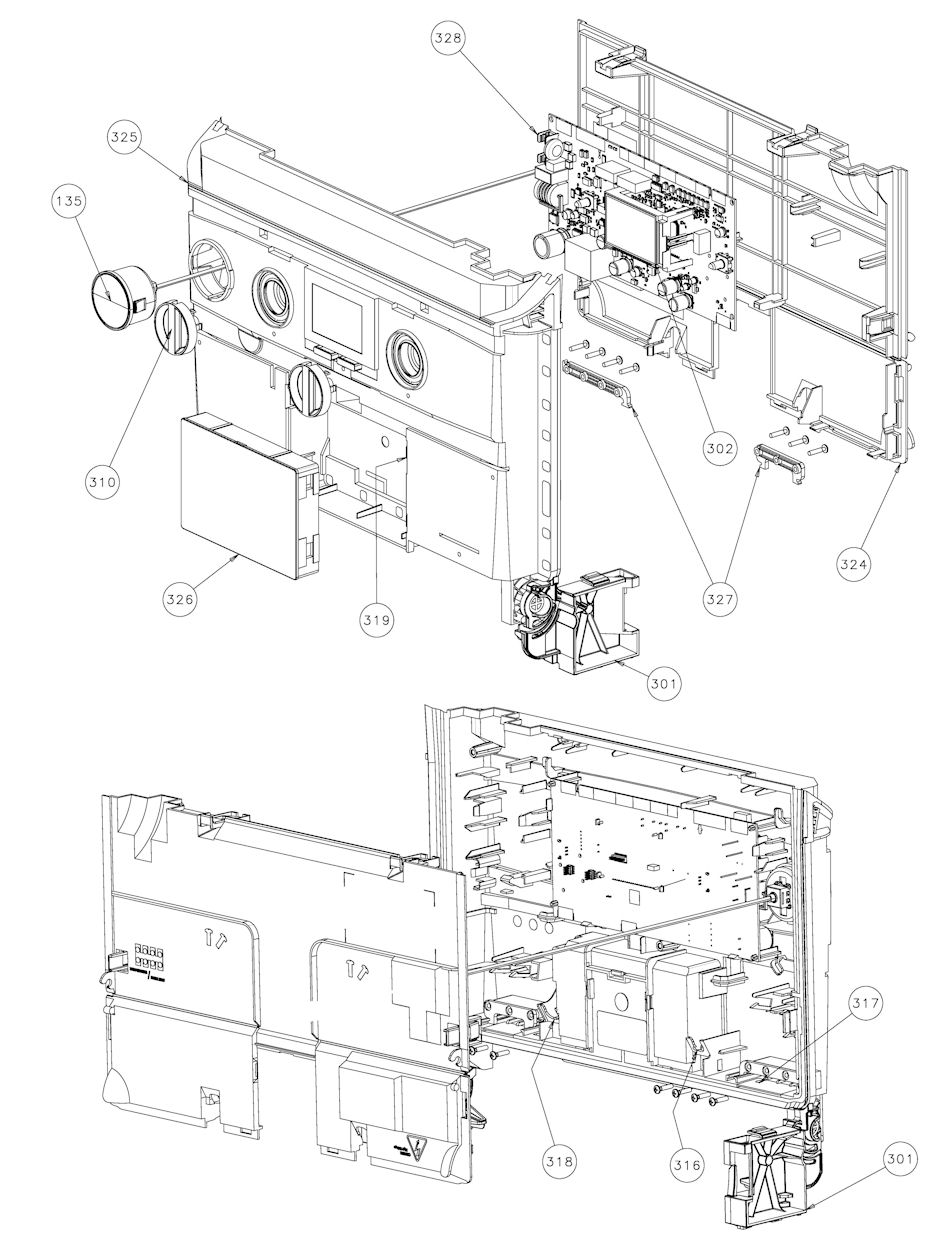 328
325
135
310
302
326
319
327
324
301
317
318
316
301