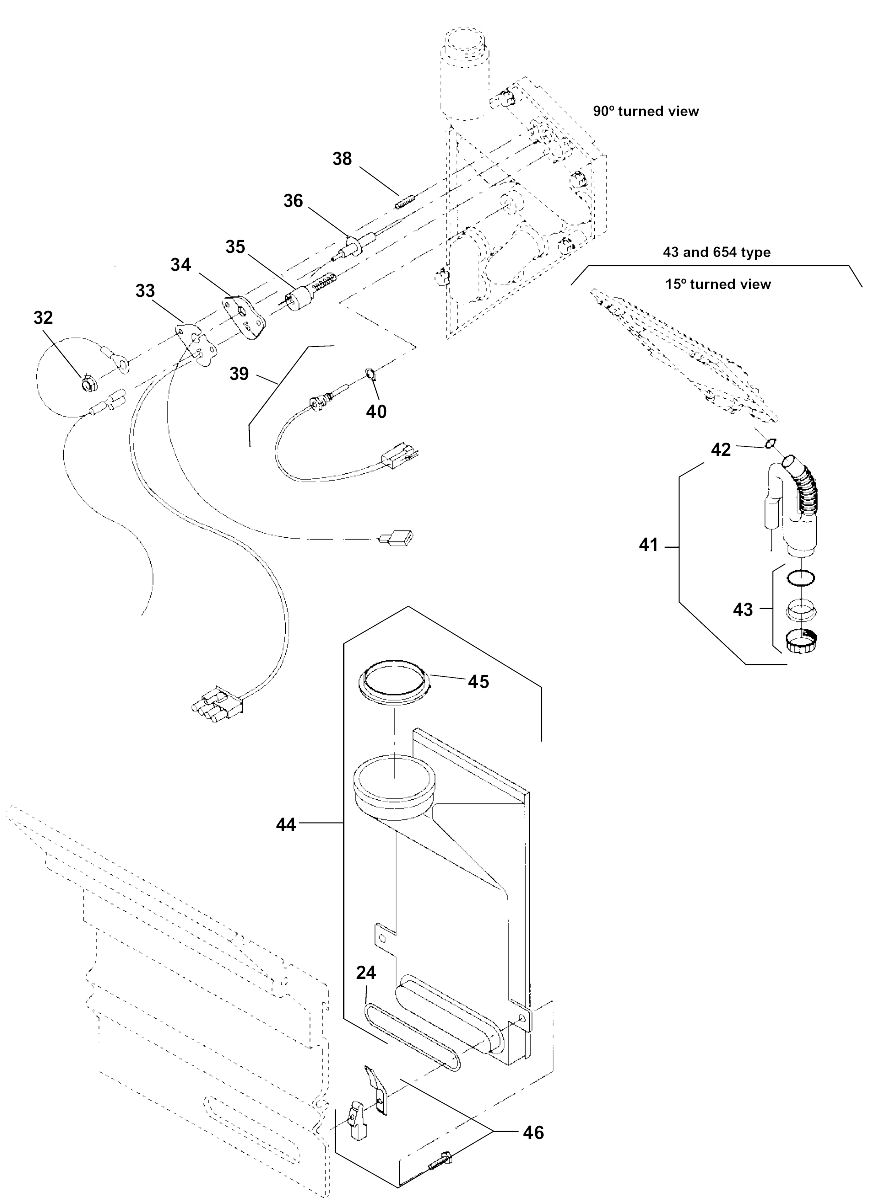 90º turned view

38

36

35

34

33

32

39

40

43 and 654 type

15º turned view

42

41

43

45

44

24

46