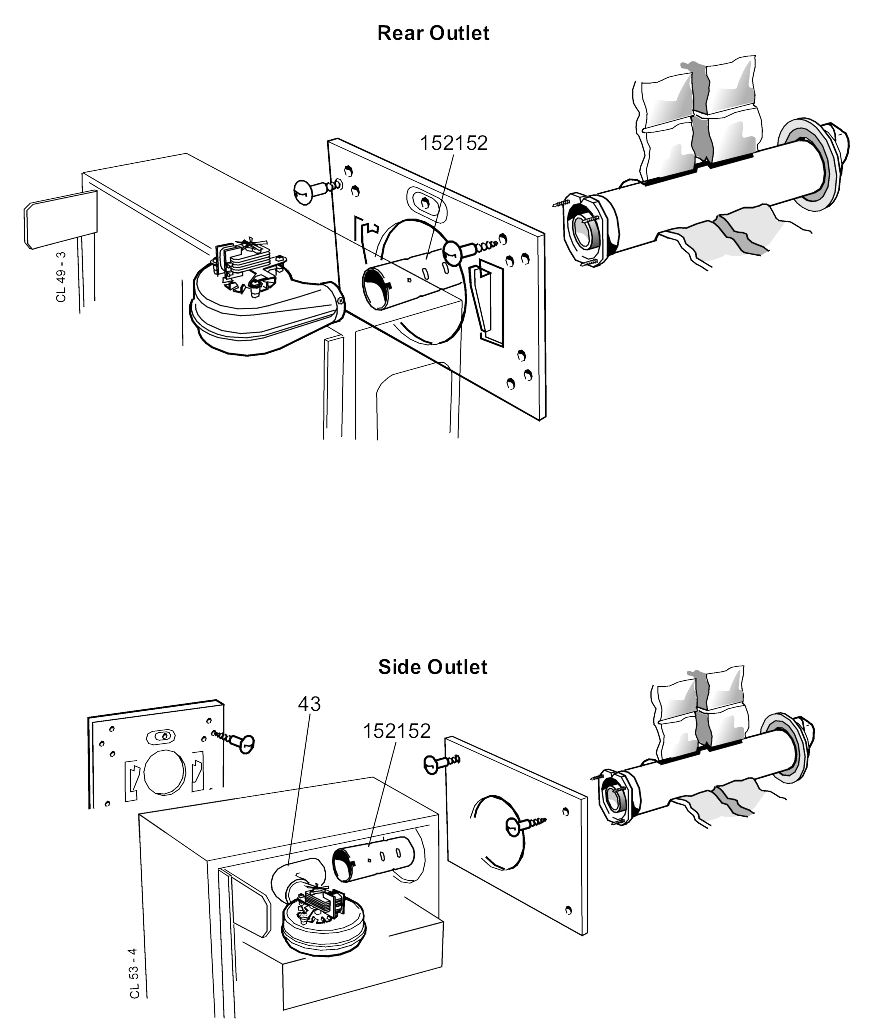 Rear Outlet

152152

CL 49 - 3

Side Outlet

43

152152

CL 53 - 4