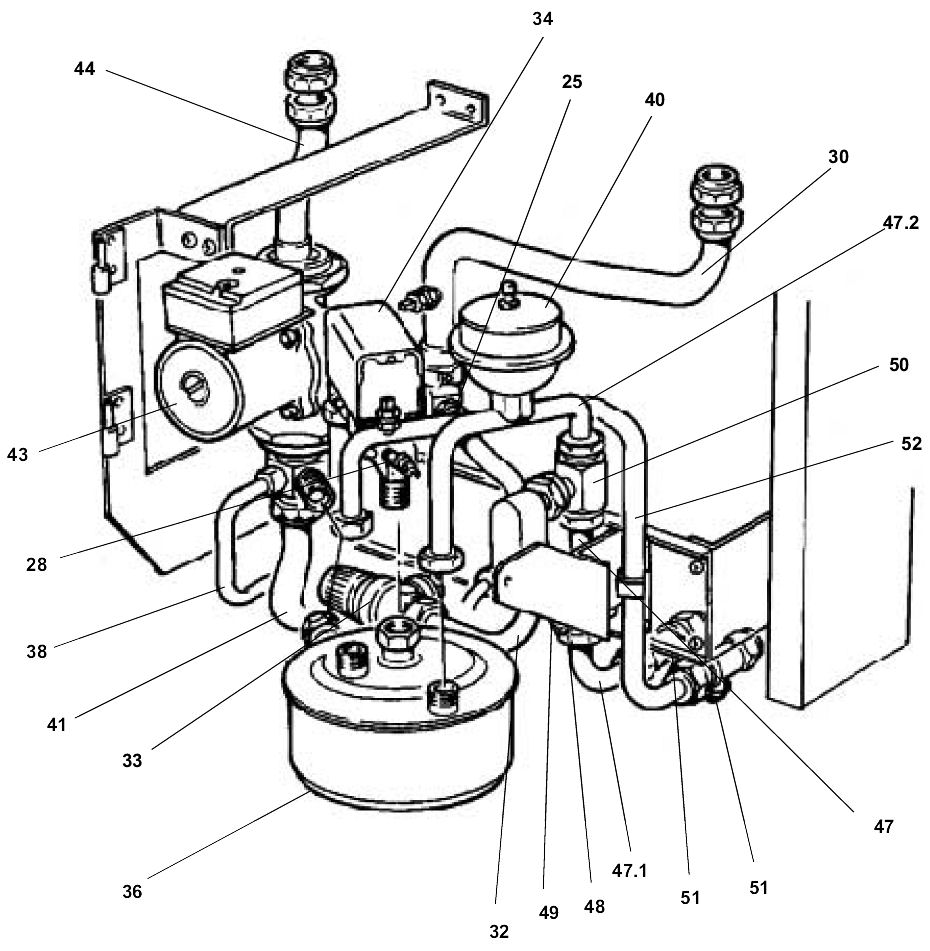 34
44
25
40
30
47.2
50
52
43
28
38
41
33
36
32
49
48
47.1
51
51
47