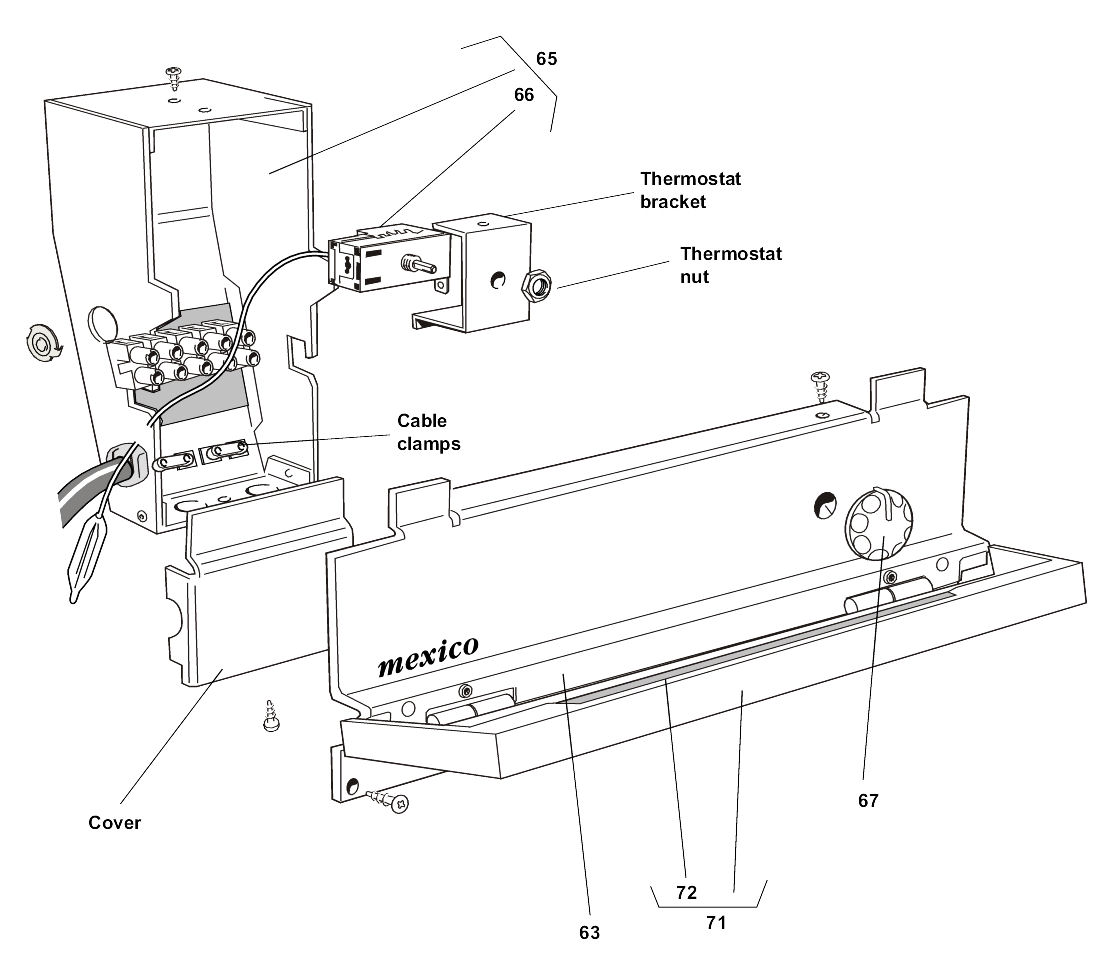 65

66

Thermostat bracket

Thermostat nut

Cable clamps

mexico

Cover

67

72

71

63