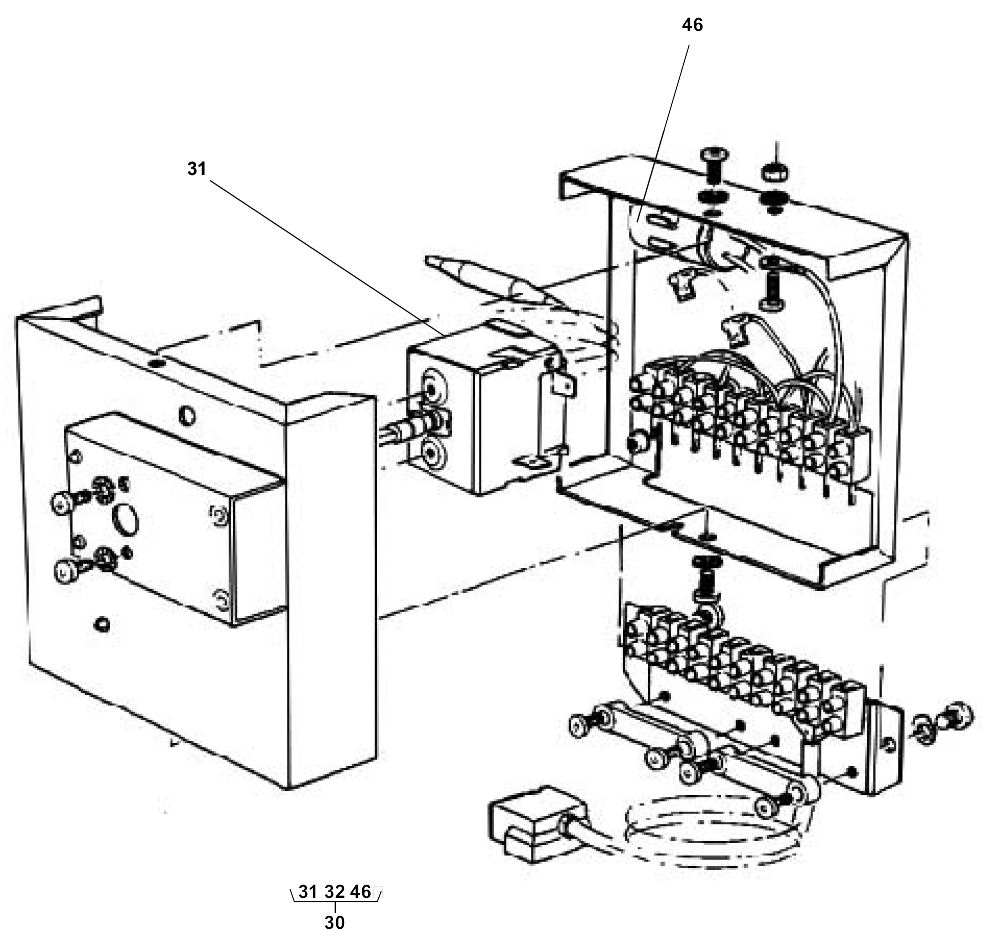 46
31
31 32 46
30