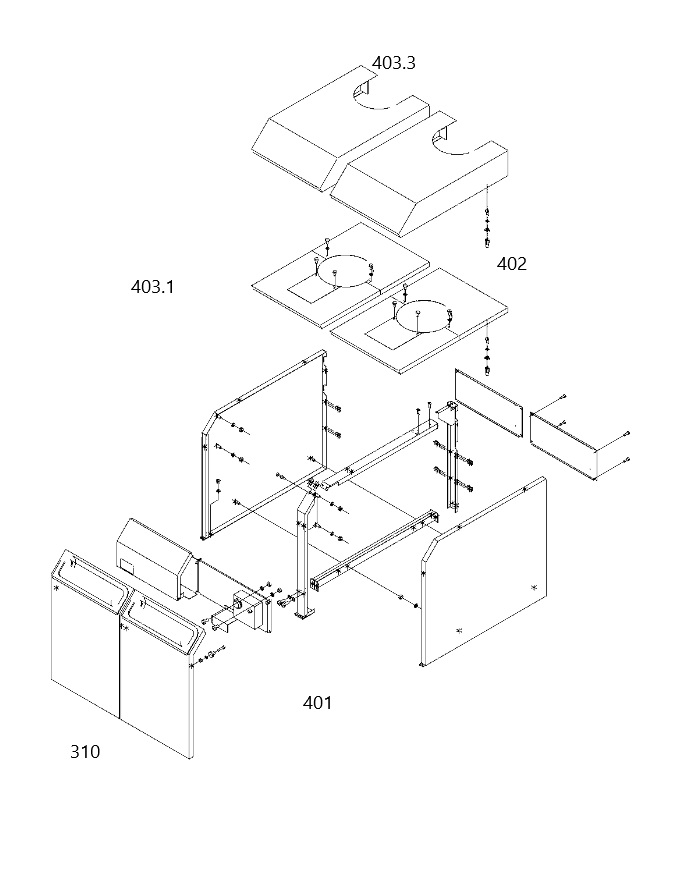 403.3

402

403.1

401

310