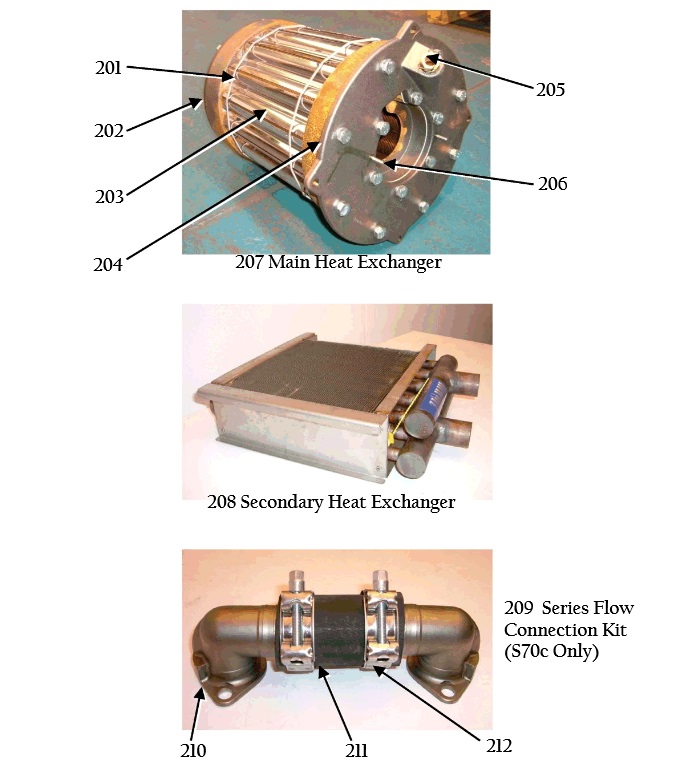 201

202

203

204

205

206

207 Main Heat Exchanger

208 Secondary Heat Exchanger

209 Series Flow Connection Kit (S70c Only)

210

211

212