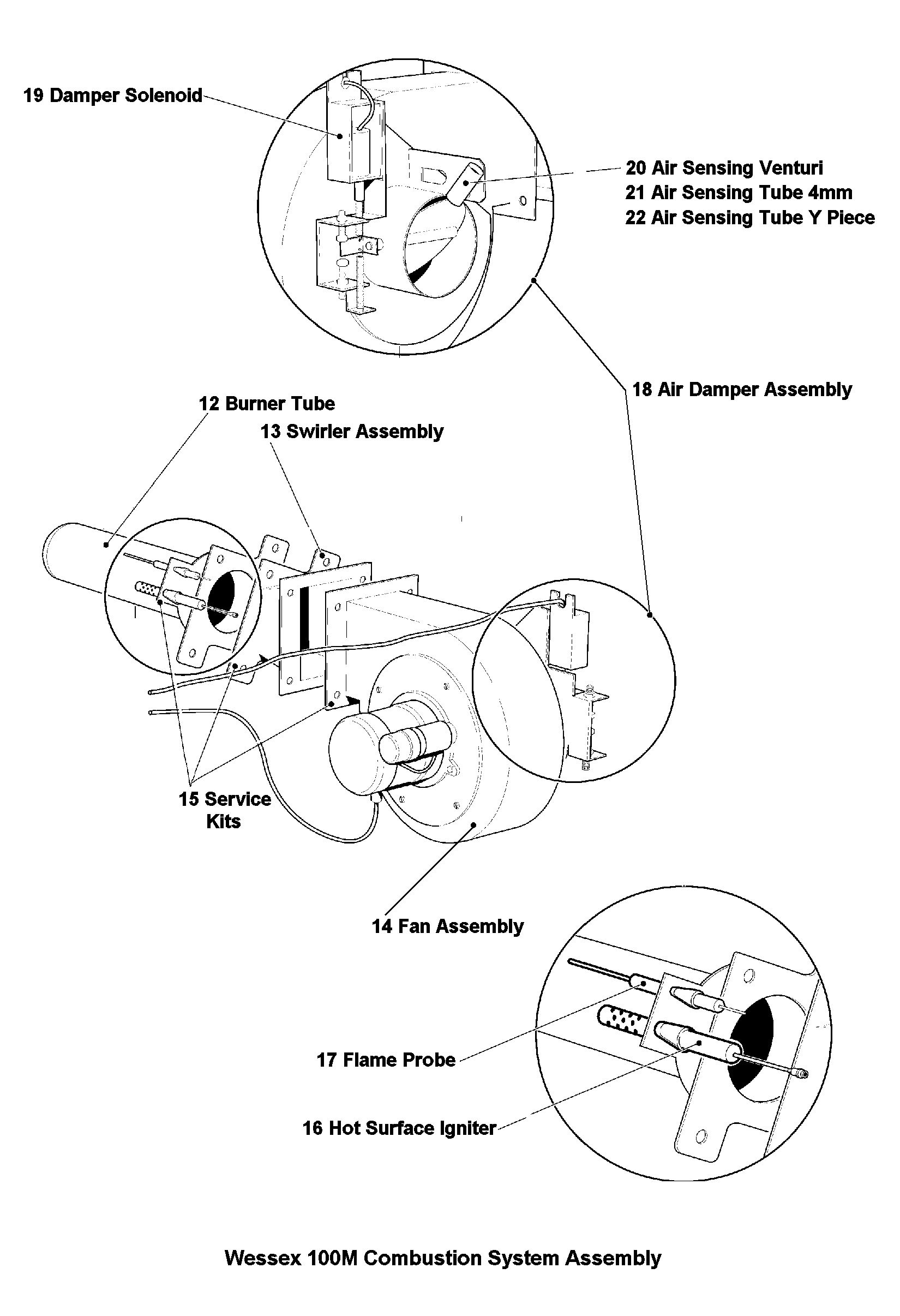 19 Damper Solenoid

20 Air Sensing Venturi
21 Air Sensing Tube 4mm
22 Air Sensing Tube Y Piece

18 Air Damper Assembly

12 Burner Tube

13 Swirler Assembly

15 Service Kits

14 Fan Assembly

17 Flame Probe

16 Hot Surface Igniter

Wessex 100M Combustion System Assembly