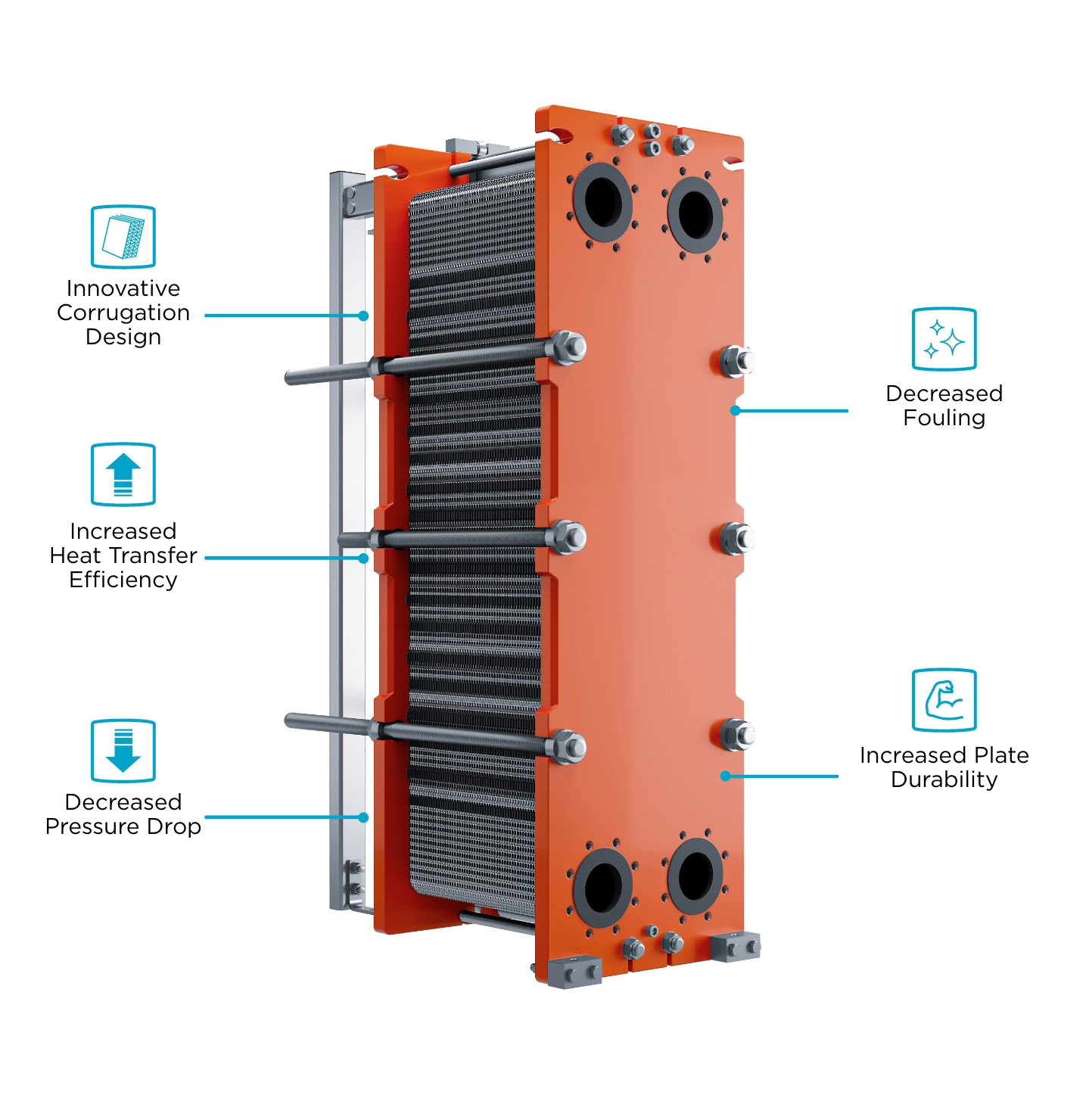 Innovative Corrugation Design

Increased Heat Transfer Efficiency

Decreased Pressure Drop

Decreased Fouling

Increased Plate Durability