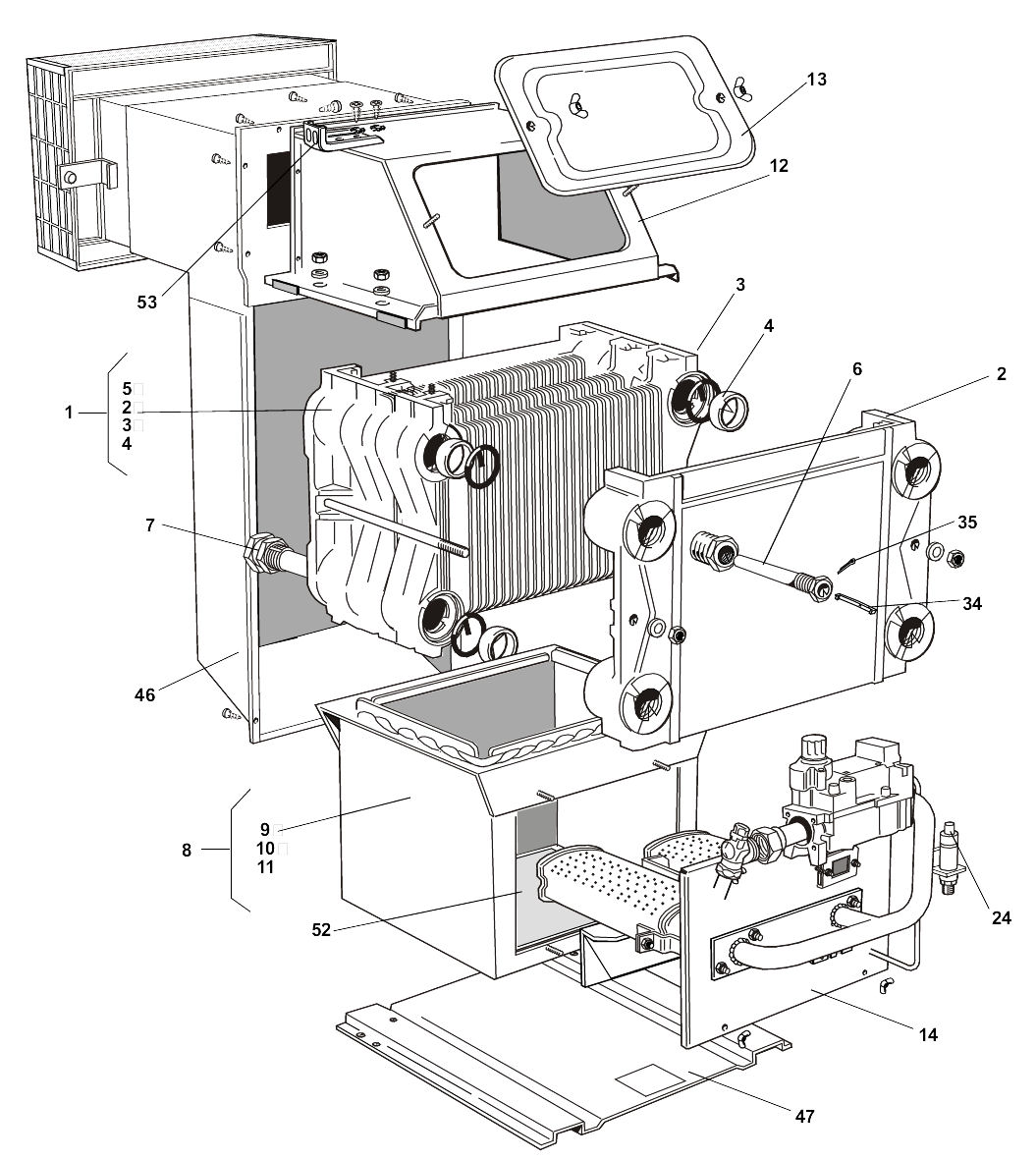 13
12
53
3
4
6
2
1
5
2
3
4
7
35
34
46
8
9
10
11
52
24
14
47